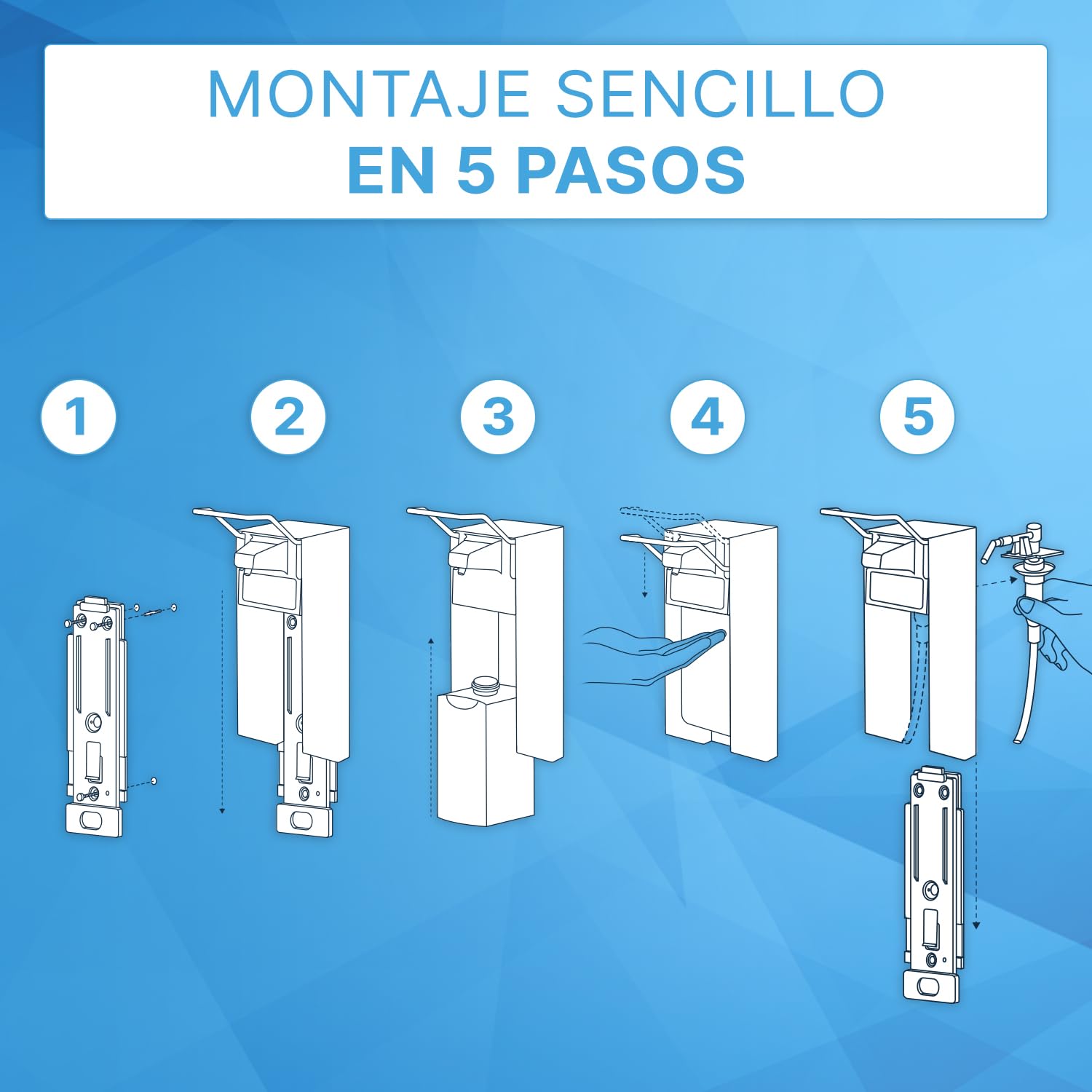 MONTAJE SENCILLO
EN 5 PASOS

1

2

3

4

5