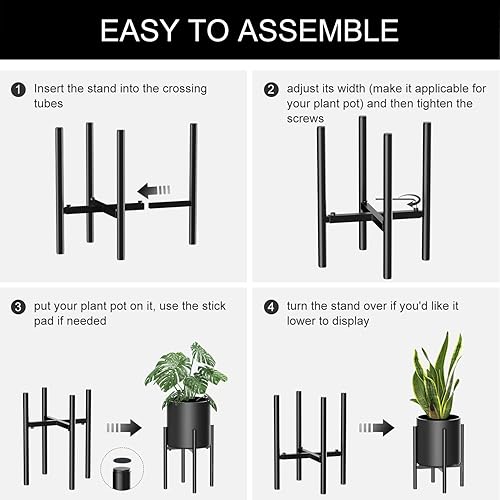 EASY TO ASSEMBLE

1 Insert the stand into the crossing tubes

2 adjust its width (make it applicable for your plant pot) and then tighten the screws

3 put your plant pot on it, use the stick pad if needed

4 turn the stand over if you'd like it lower to display