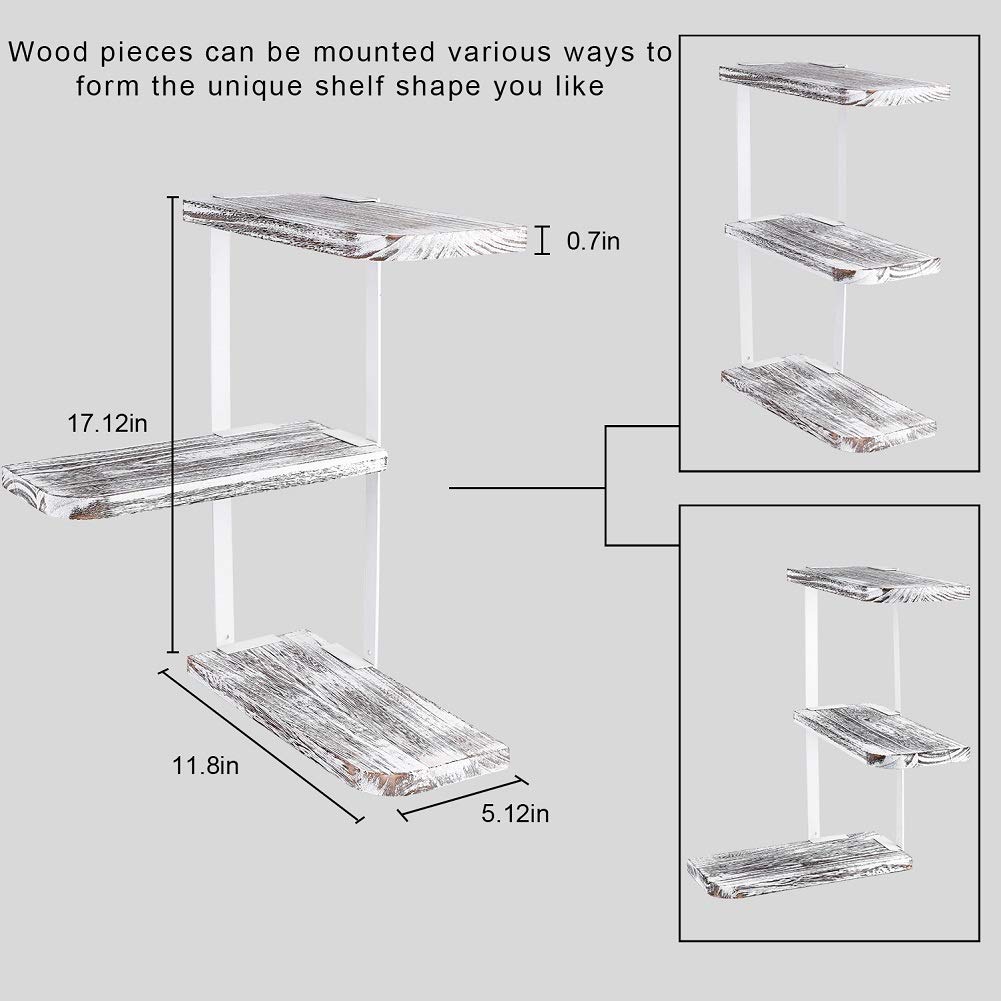 Wood pieces can be mounted various ways to form the unique shelf shape you like

0.7in

17.12in

11.8in

5.12in