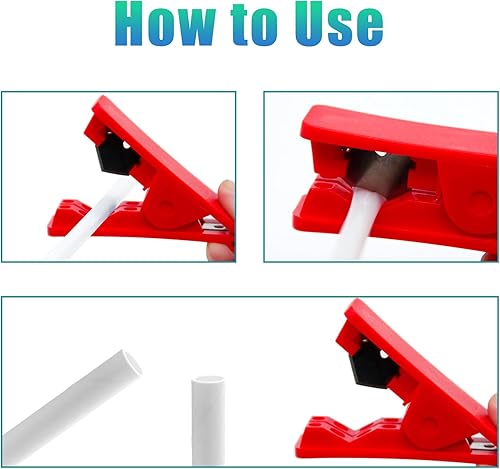 How to Use