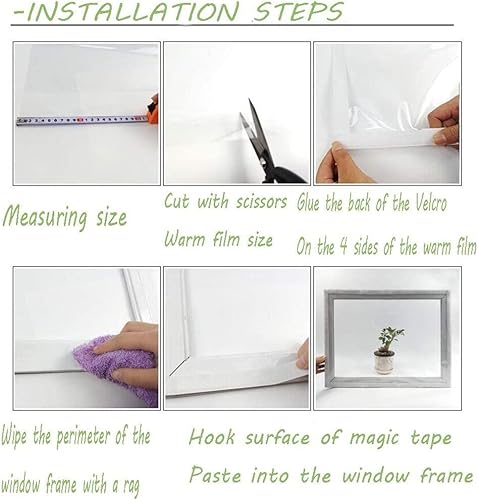 -INSTALLATION STEPS

Measuring size

Cut with scissors
Warm film size

Glue the back of the Velcro
On the 4 sides of the warm film

Wipe the perimeter of the window frame with a rag

Hook surface of magic tape
Paste into the window frame