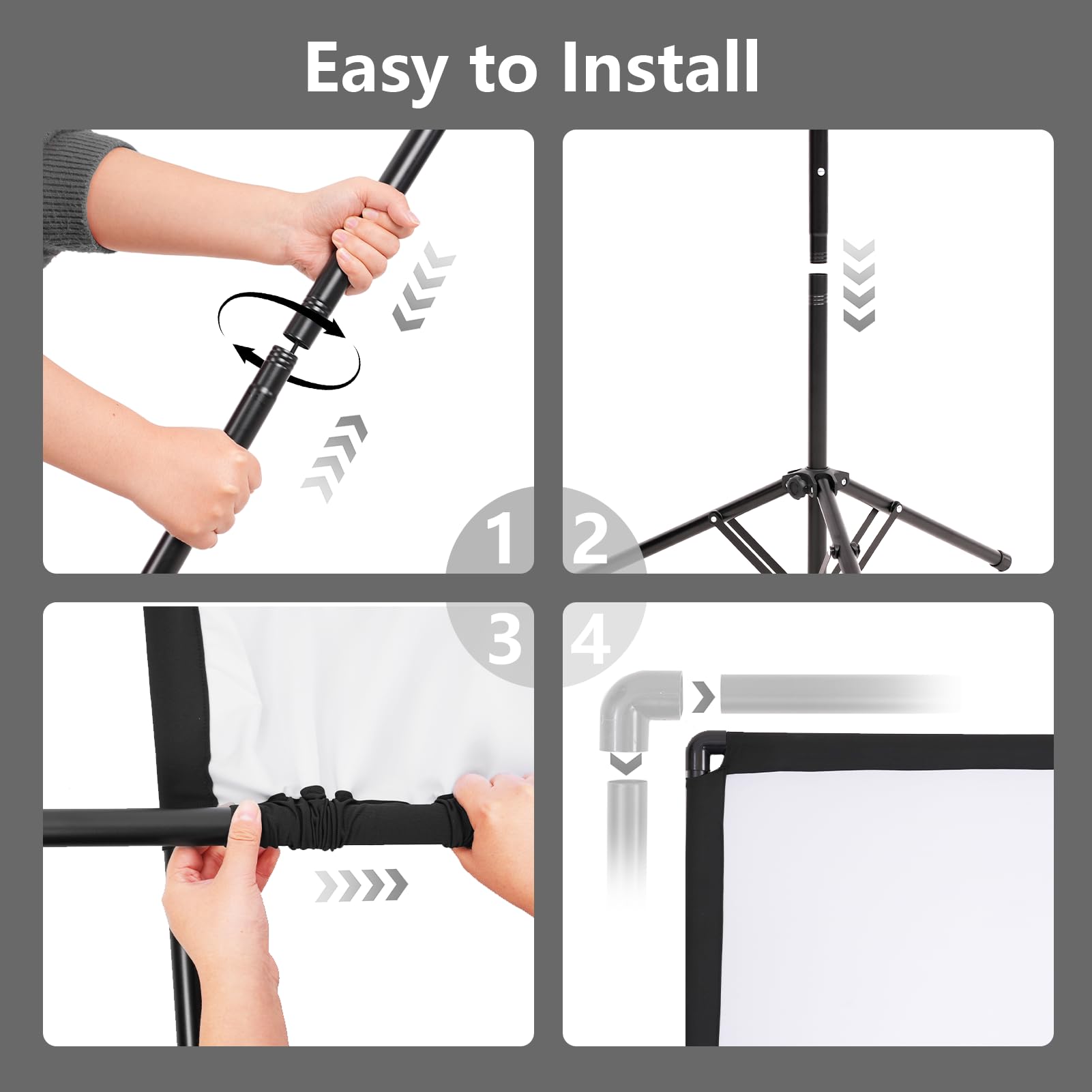 Easy to Install

1

2

3

4