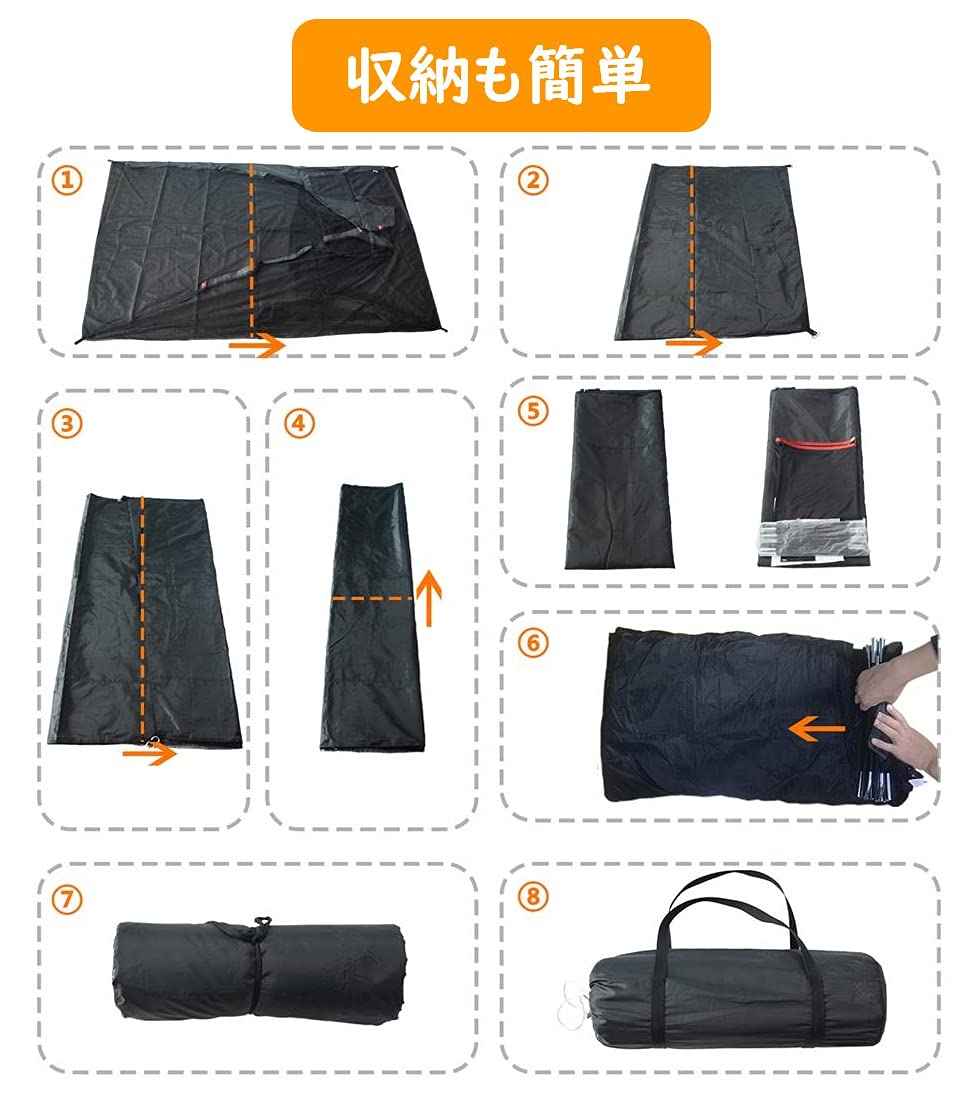 収納も簡単

①

②

③

④

⑤

⑥

⑦

⑧