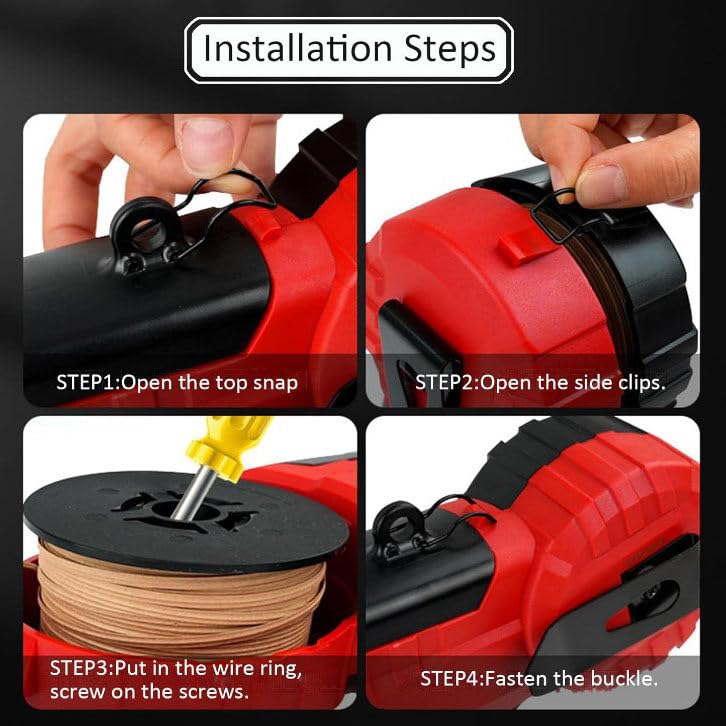 Installation Steps

STEP1:Open the top snap

STEP2:Open the side clips.

STEP3:Put in the wire ring, screw on the screws.

STEP4:Fasten the buckle.