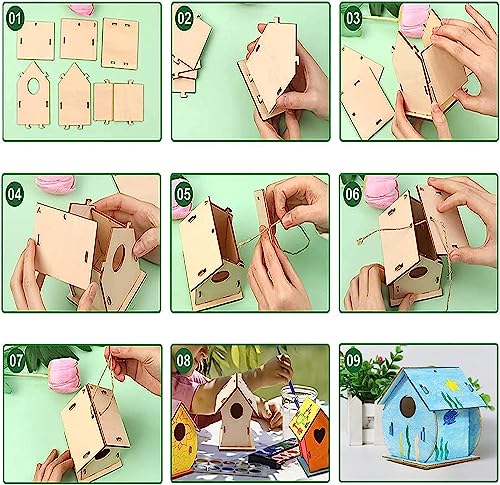 01

02

03

04

05

06

07

08

09