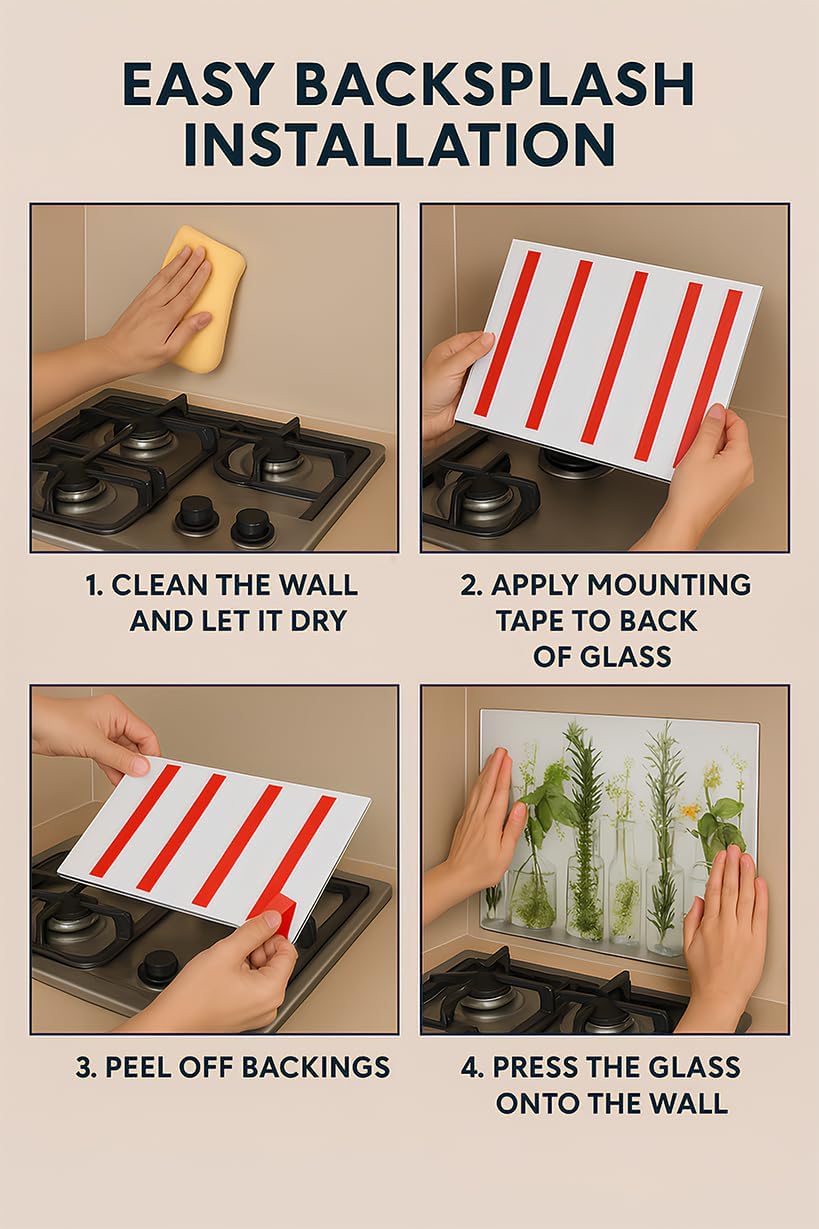 EASY BACKSPLASH INSTALLATION

1. CLEAN THE WALL AND LET IT DRY

2. APPLY MOUNTING TAPE TO BACK OF GLASS

3. PEEL OFF BACKINGS

4. PRESS THE GLASS ONTO THE WALL