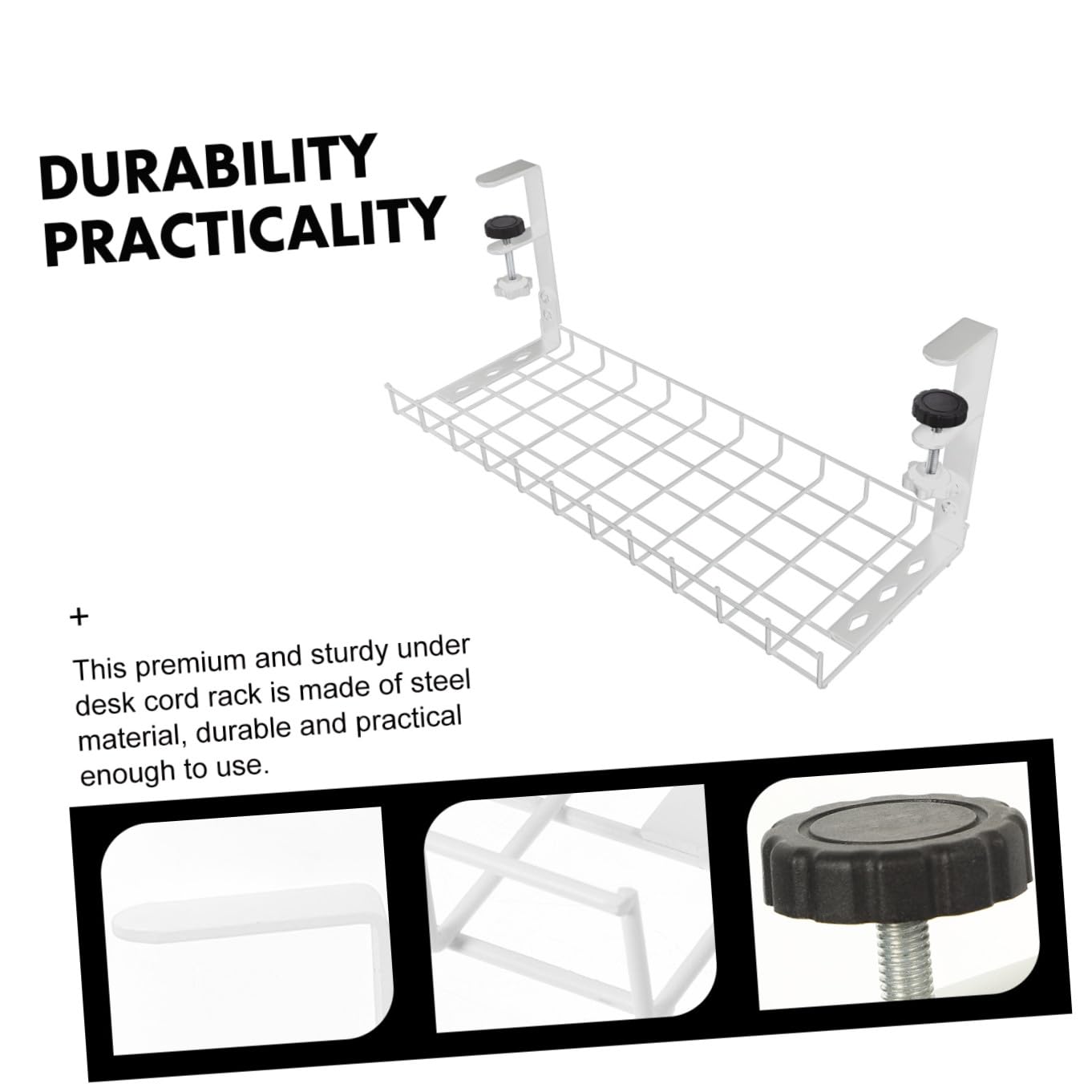 DURABILITY
PRACTICALITY

+

This premium and sturdy under desk cord rack is made of steel material, durable and practical enough to use.