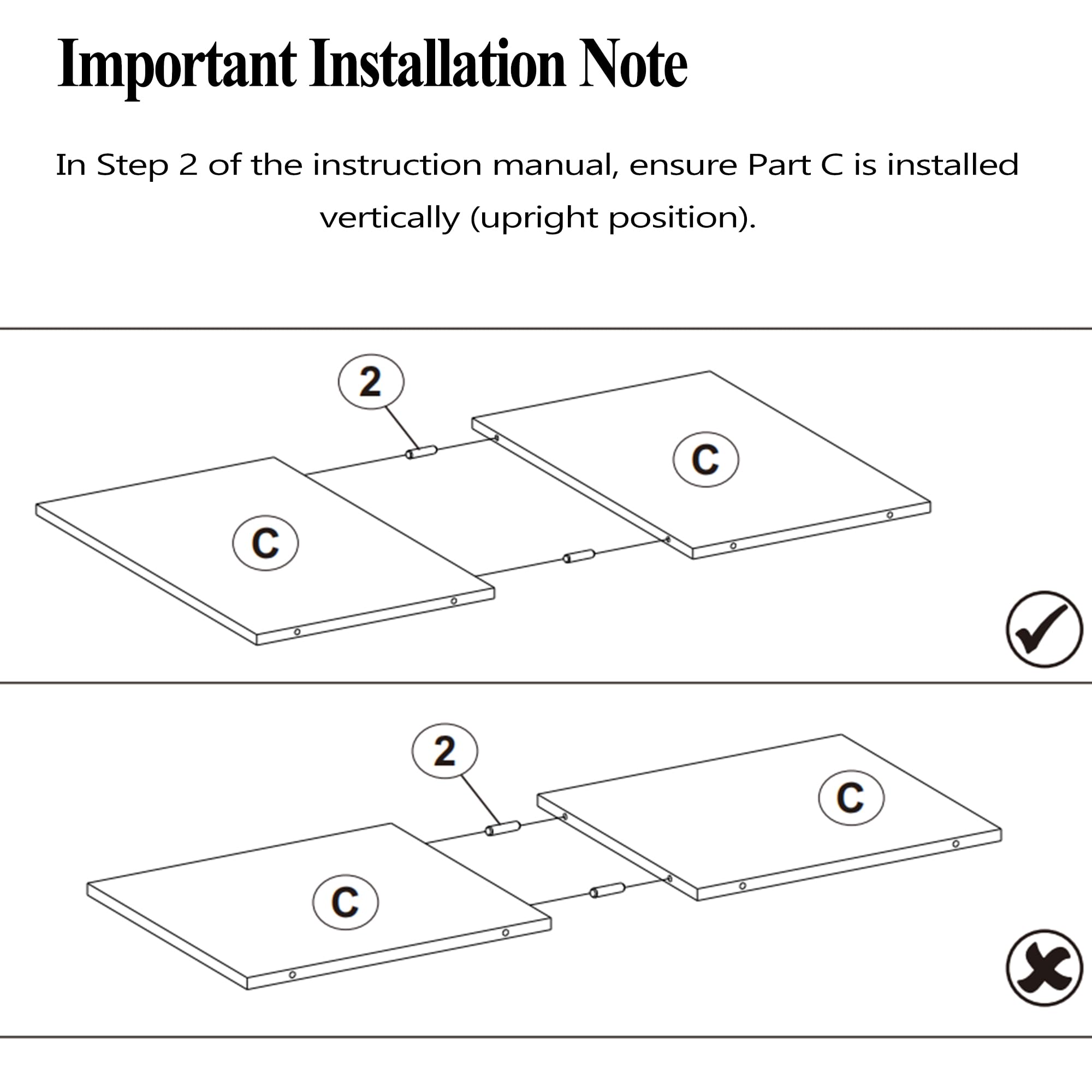 Important Installation Note

In Step 2 of the instruction manual, ensure Part C is installed vertically (upright position).

2

C

C

2

C

C