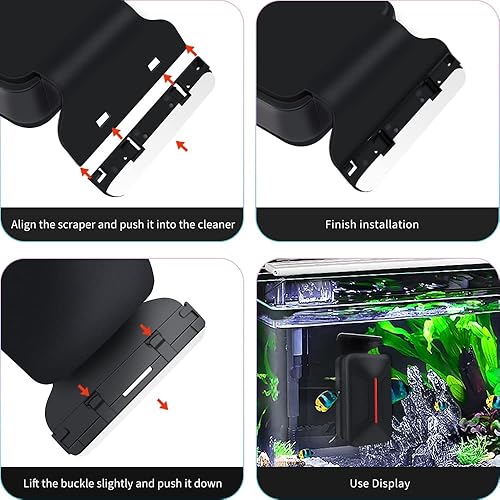 Align the scraper and push it into the cleaner

Finish installation

Lift the buckle slightly and push it down

Use Display