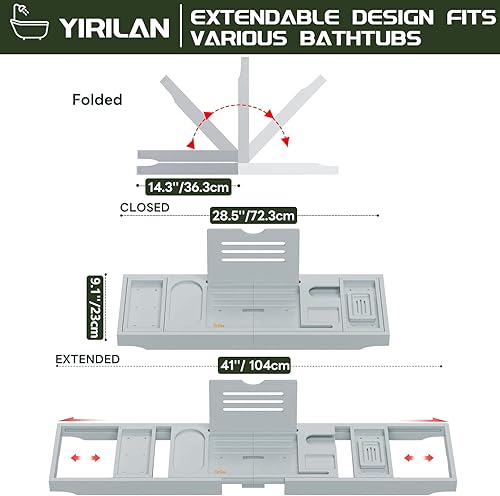 YIRILAN

EXTENDABLE DESIGN FITS VARIOUS BATHTUBS

Folded

14.3"/36.3cm

CLOSED

28.5"/72.3cm

9.1"/23cm

EXTENDED

41"/ 104cm