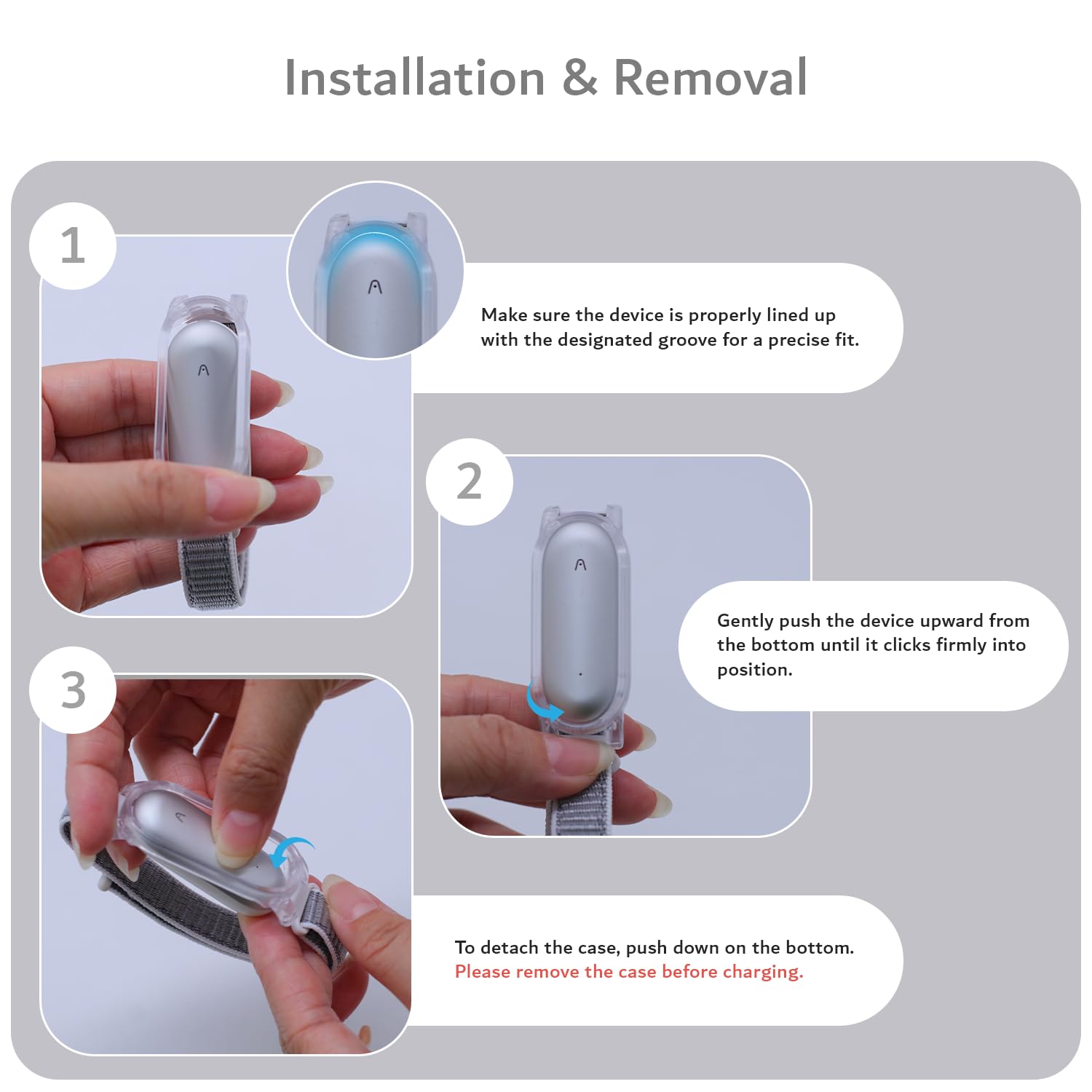 Installation & Removal

1

Make sure the device is properly lined up with the designated groove for a precise fit.

2

Gently push the device upward from the bottom until it clicks firmly into position.

3

To detach the case, push down on the bottom.
Please remove the case before charging.