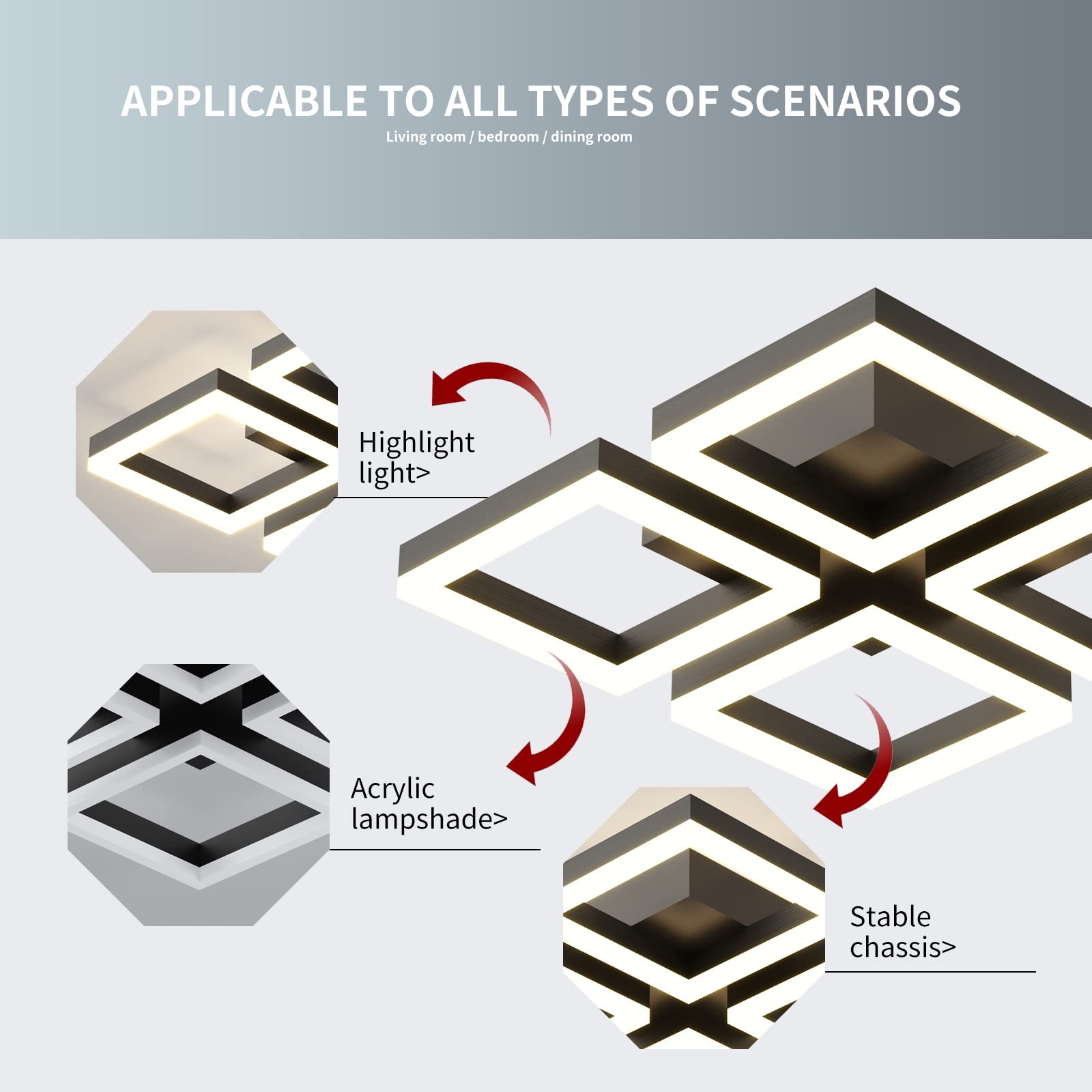 APPLICABLE TO ALL TYPES OF SCENARIOS

Living room / bedroom / dining room

Highlight light>

Acrylic lampshade>

Stable chassis>