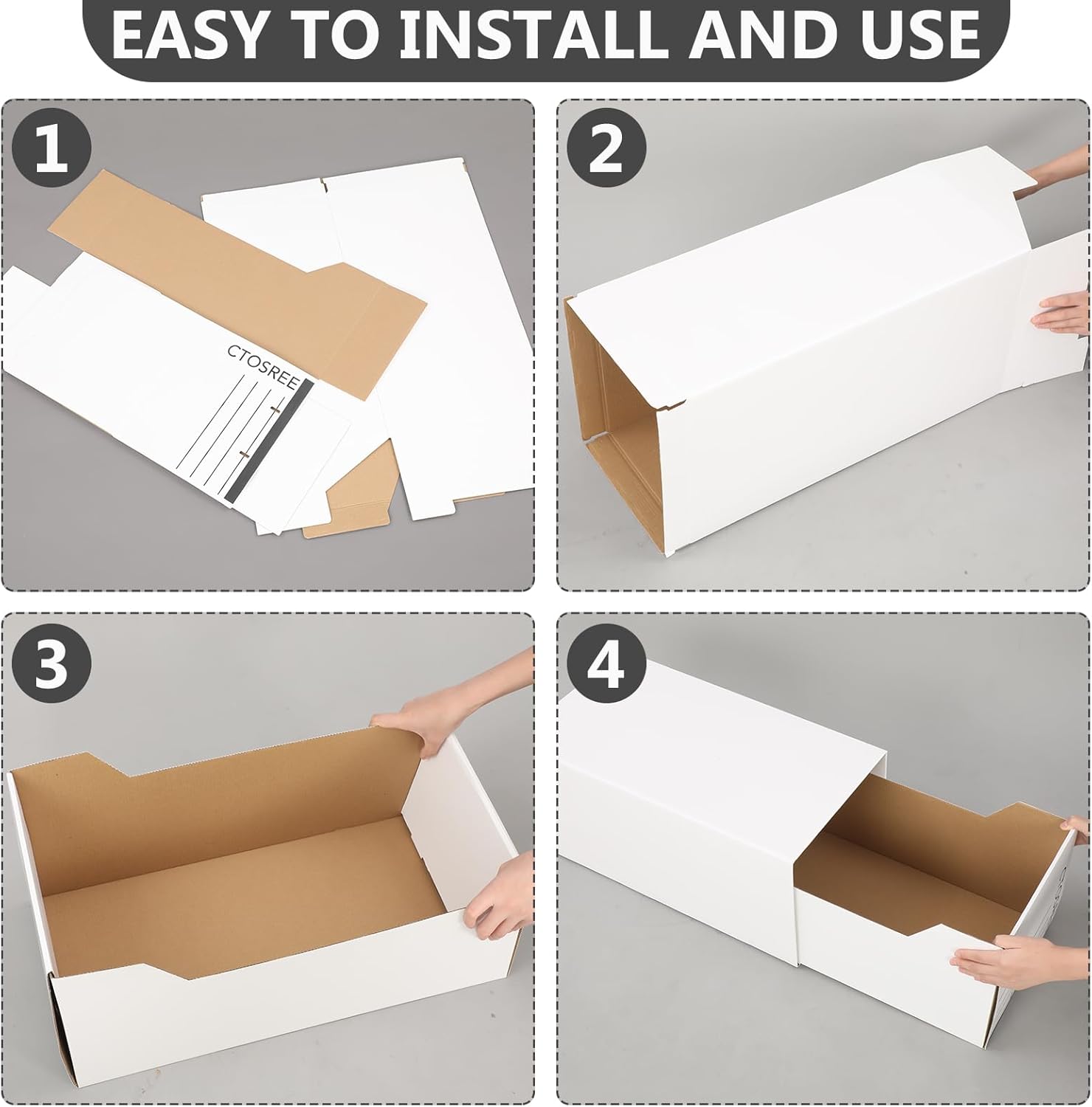 EASY TO INSTALL AND USE

1

CTOSREE

2

3

4