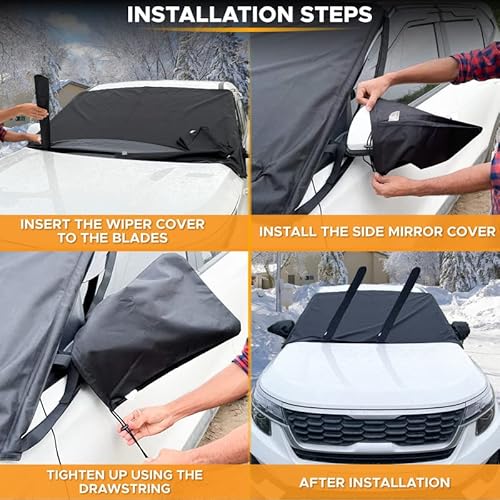 INSTALLATION STEPS

INSERT THE WIPER COVER TO THE BLADES

INSTALL THE SIDE MIRROR COVER

TIGHTEN UP USING THE DRAWSTRING

AFTER INSTALLATION