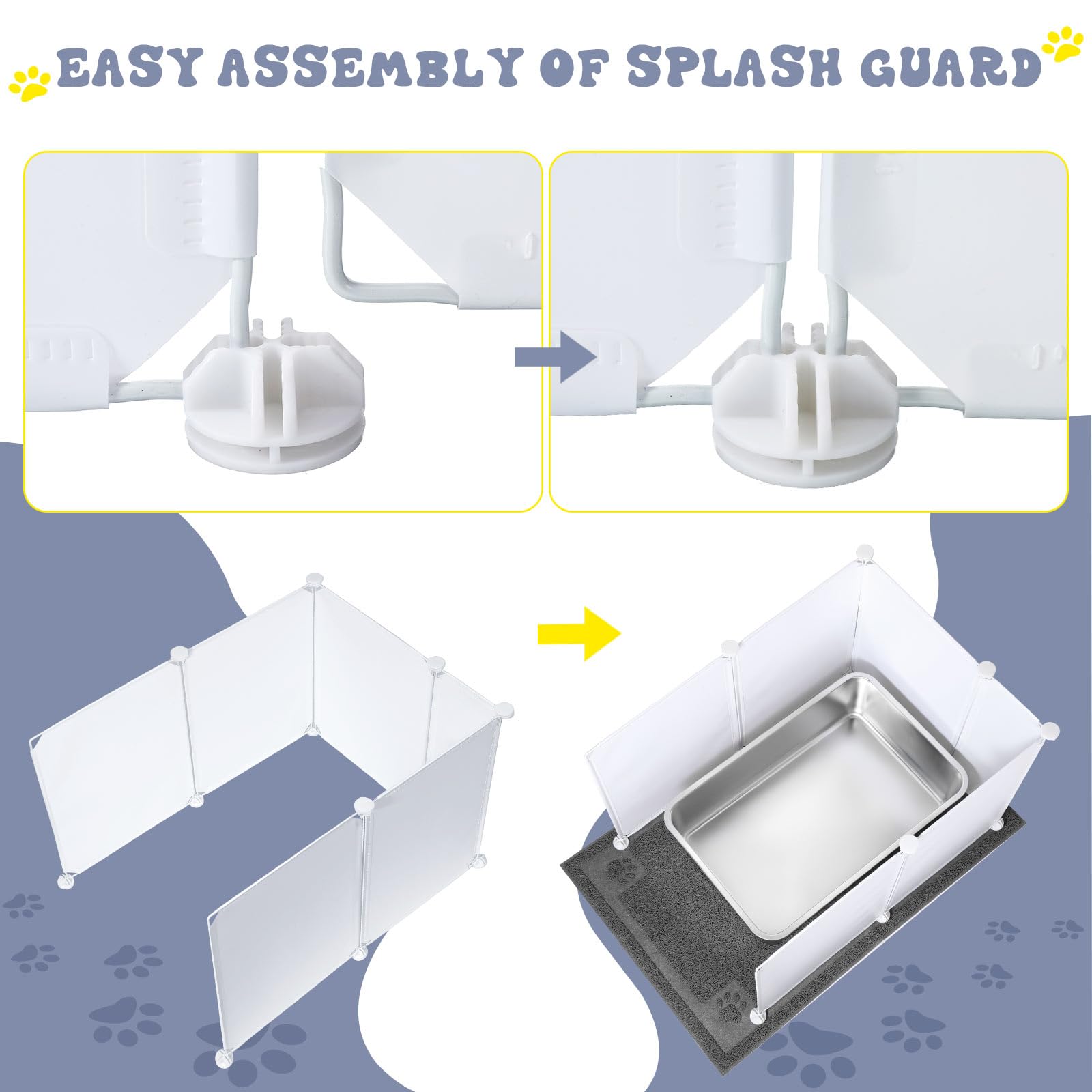 EASY ASSEMBLY OF SPLASH GUARD