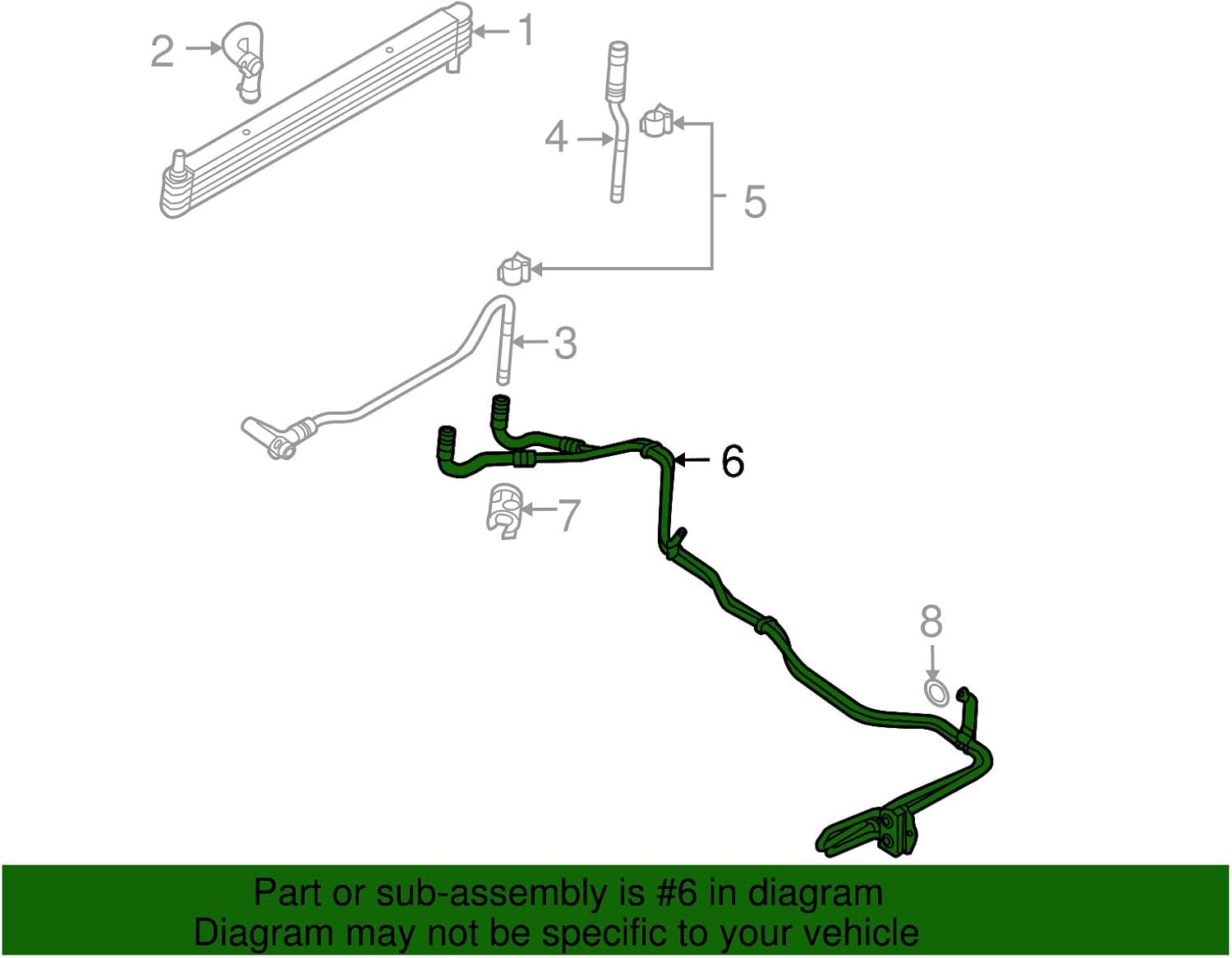 2
1
4
5
3
6
7
8

Part or sub-assembly is #6 in diagram
Diagram may not be specific to your vehicle