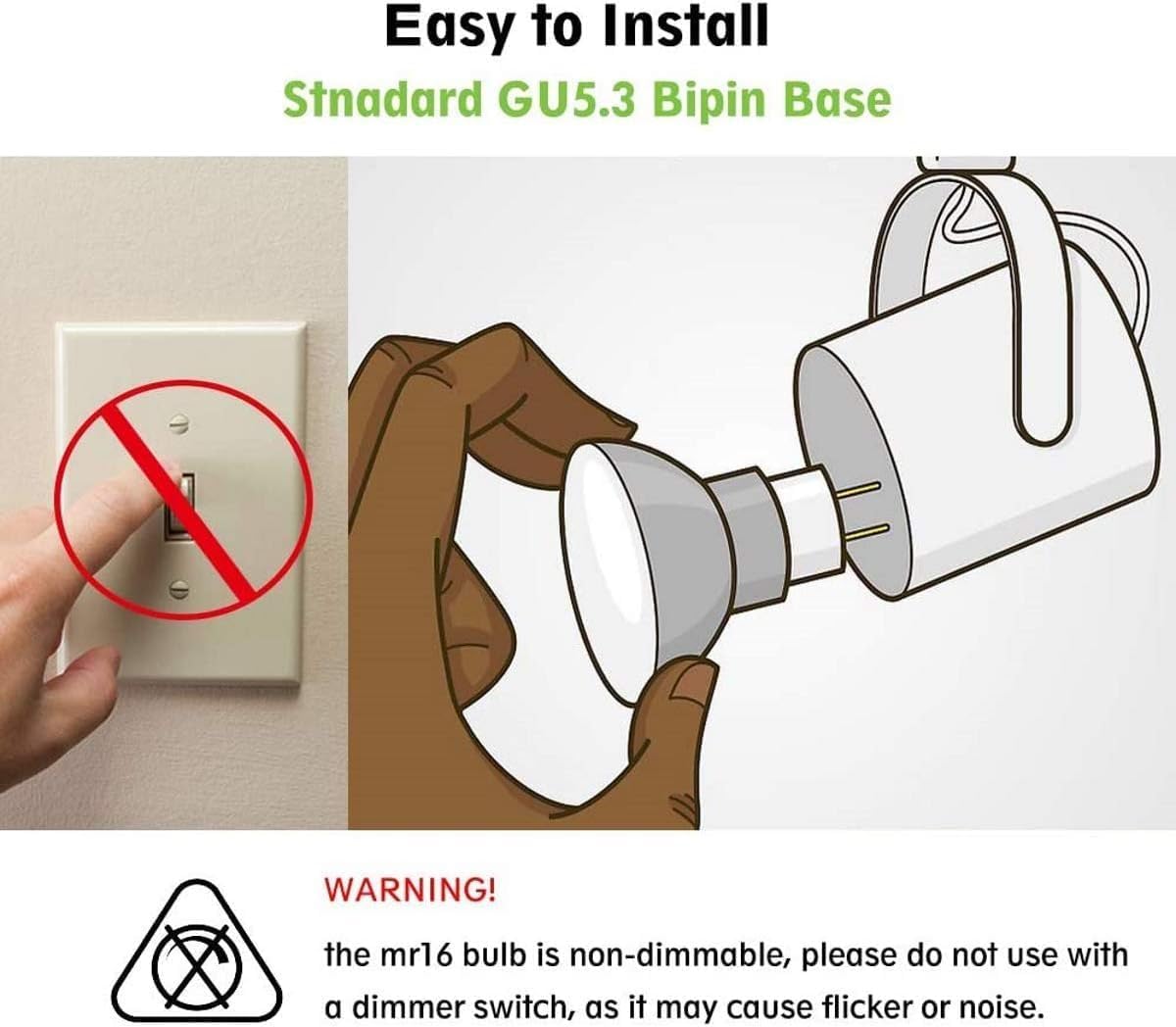 Easy to Install
Stnadard GU5.3 Bipin Base

WARNING!
the mr16 bulb is non-dimmable, please do not use with a dimmer switch, as it may cause flicker or noise.