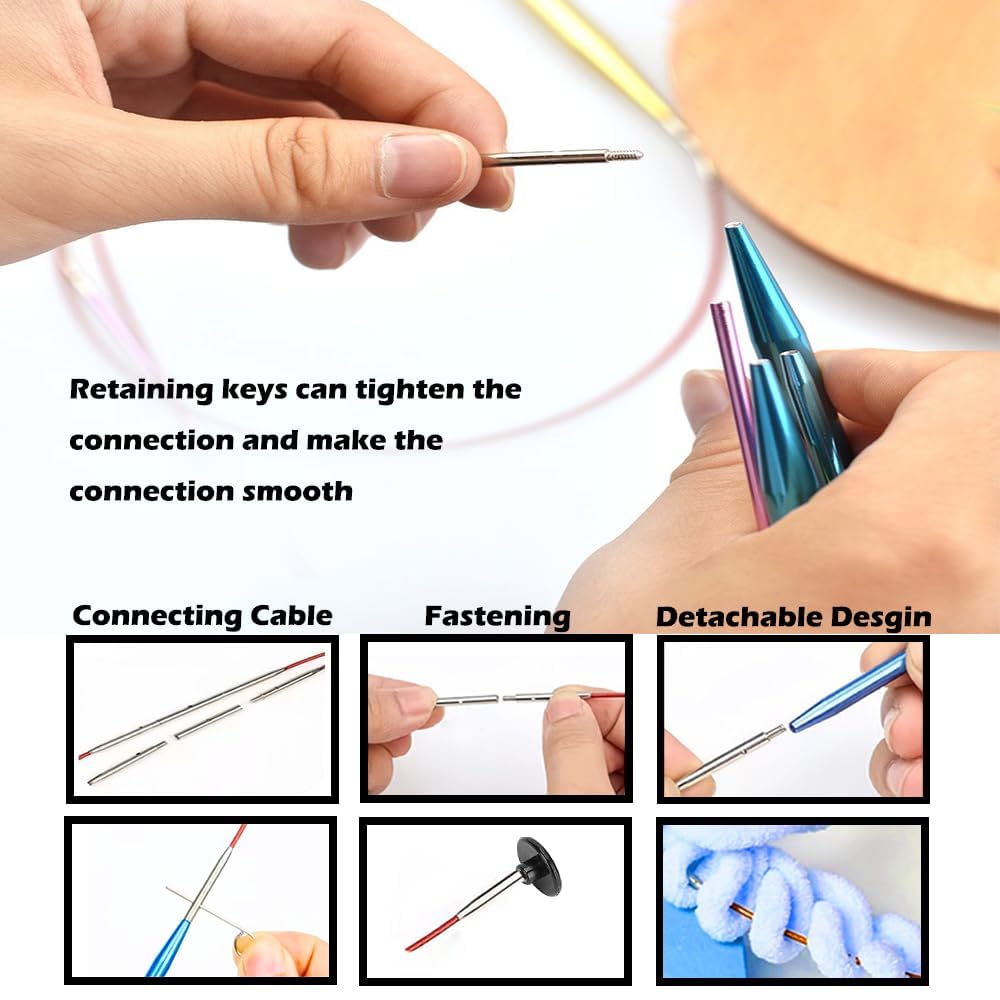 Retaining keys can tighten the connection and make the connection smooth

Connecting Cable

Fastening

Detachable Desgin