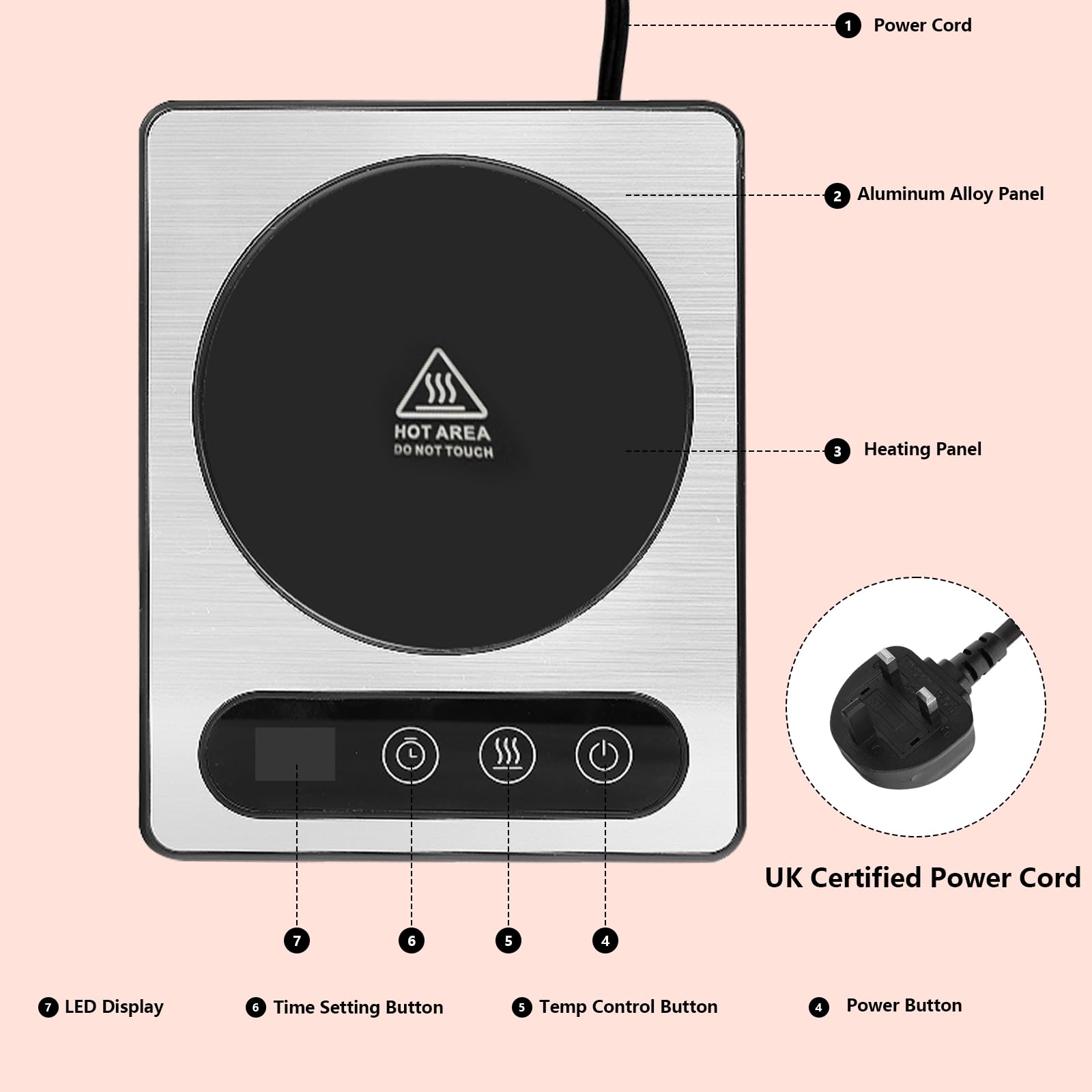 1 Power Cord

2 Aluminum Alloy Panel

HOT AREA
DO NOT TOUCH

3 Heating Panel

UK Certified Power Cord

7 6 5 4

7 LED Display

6 Time Setting Button

5 Temp Control Button

4 Power Button