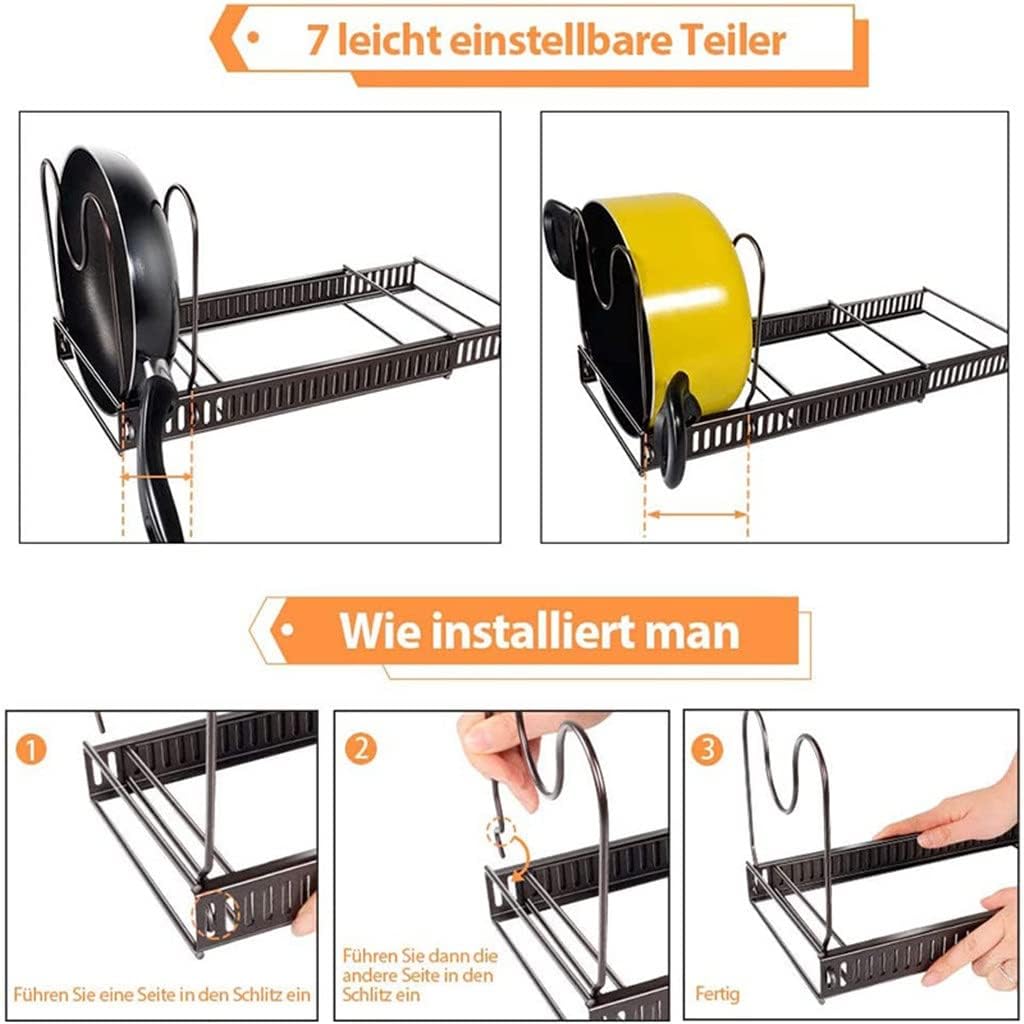 7 leicht einstellbare Teiler

Wie installiert man

1

Führen Sie eine Seite in den Schlitz ein

2

Führen Sie dann die andere Seite in den Schlitz ein

3

Fertig