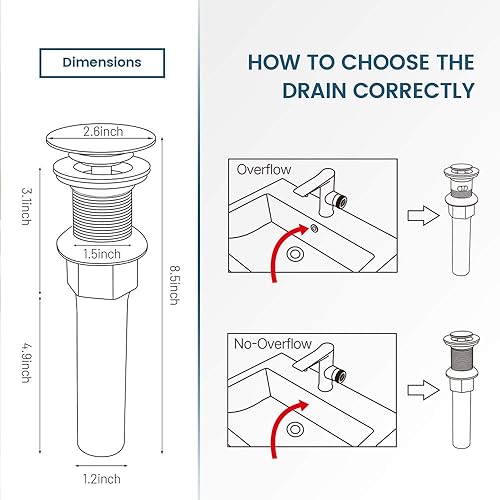 Dimensions

2.6inch

3.1inch

1.5inch

8.5inch

4.9inch

1.2inch

HOW TO CHOOSE THE DRAIN CORRECTLY

Overflow

No-Overflow