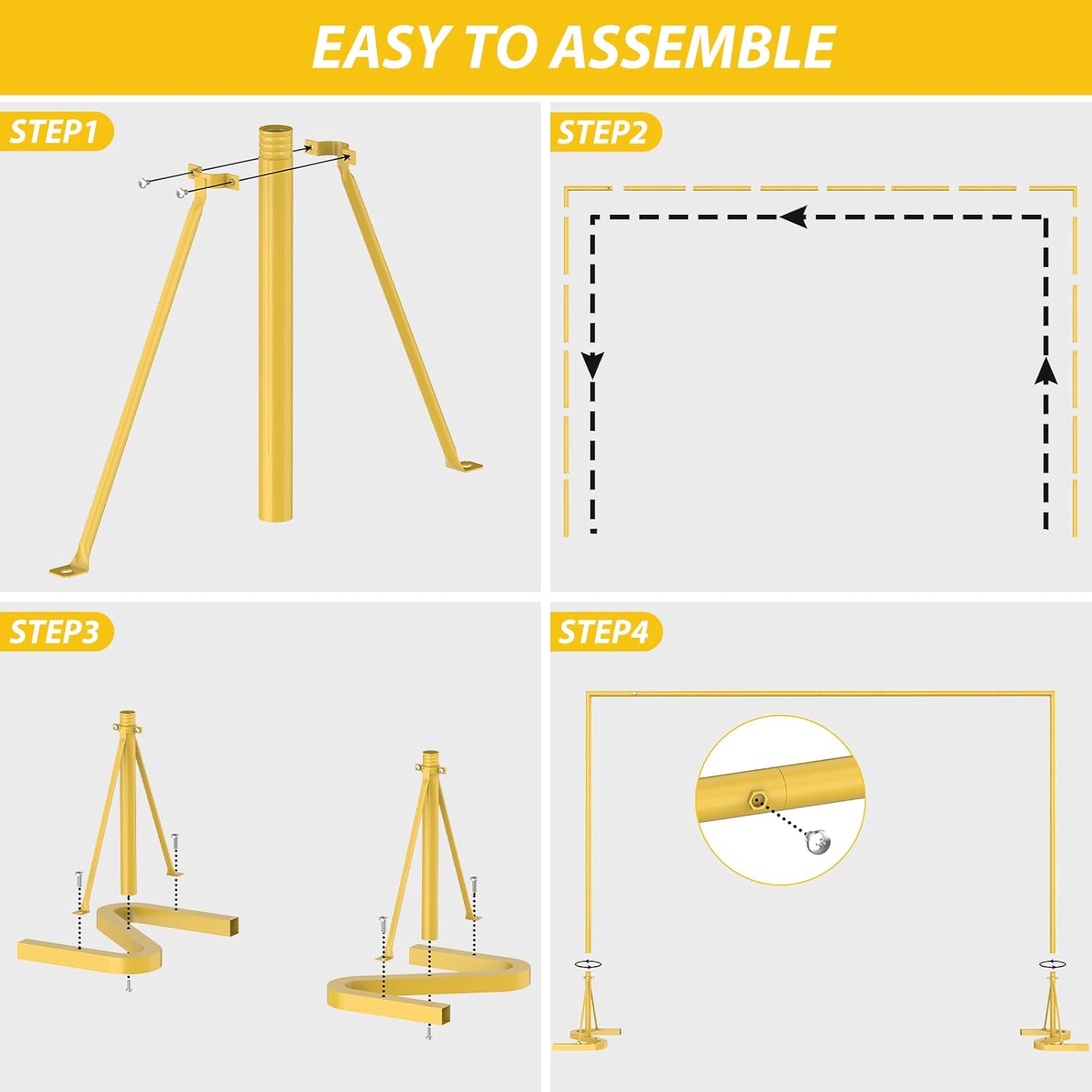 EASY TO ASSEMBLE

STEP1

STEP2

STEP3

STEP4