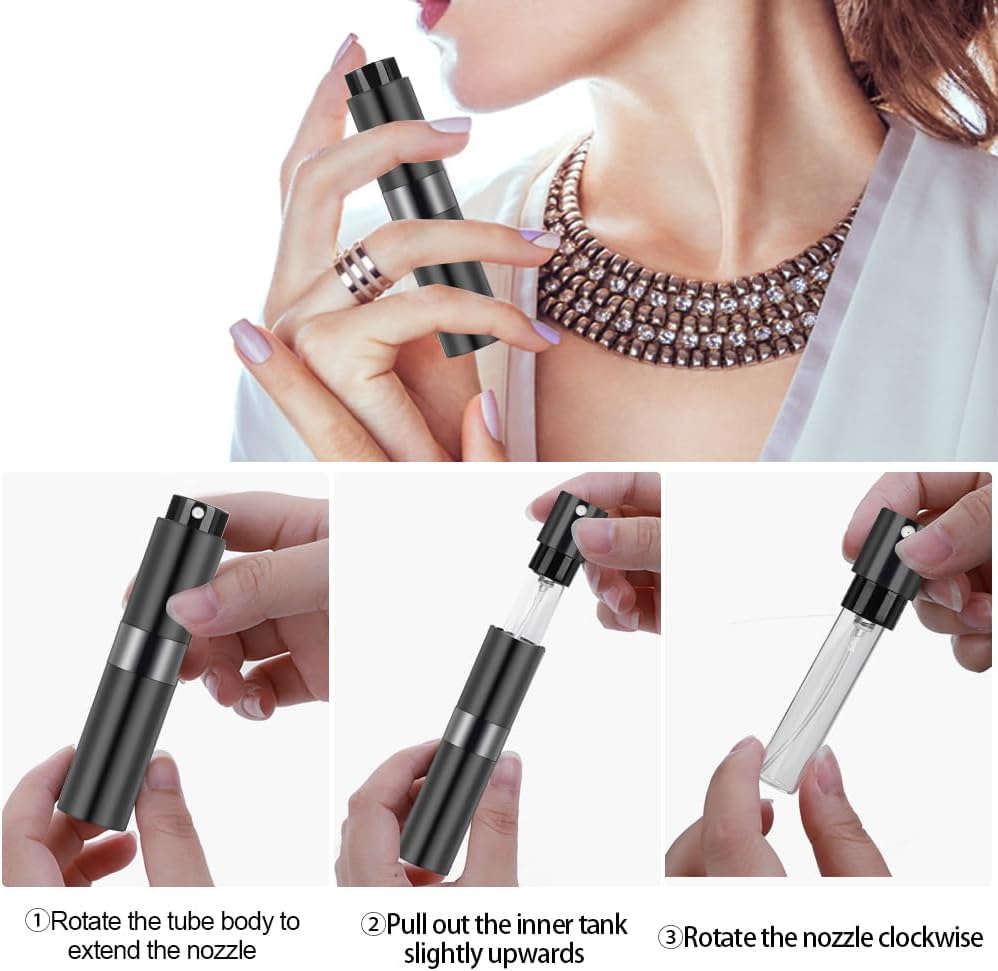 ①Rotate the tube body to extend the nozzle

②Pull out the inner tank slightly upwards

③Rotate the nozzle clockwise