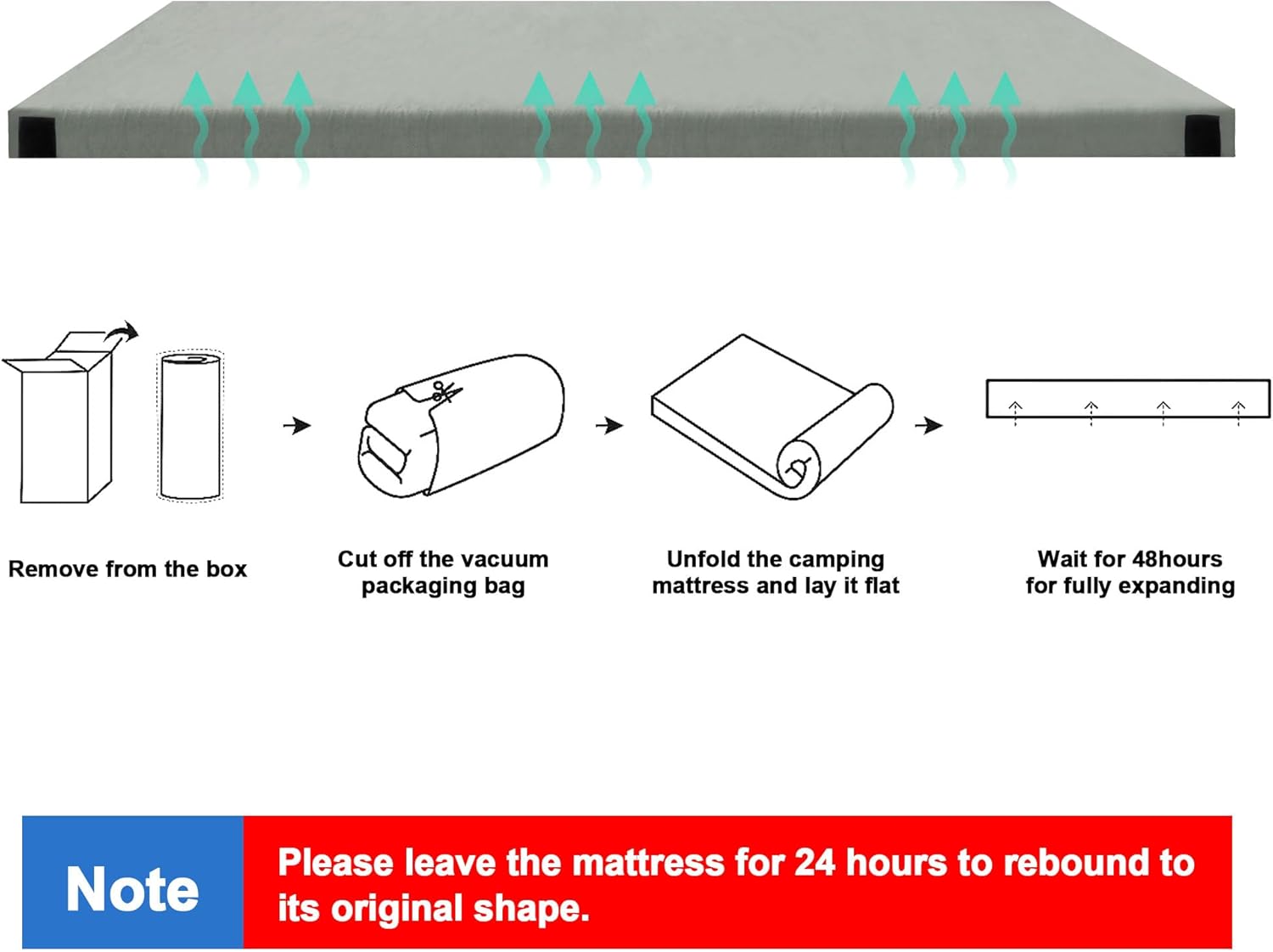 Remove from the box

Cut off the vacuum packaging bag

Unfold the camping mattress and lay it flat

Wait for 48hours for fully expanding

Note

Please leave the mattress for 24 hours to rebound to its original shape.