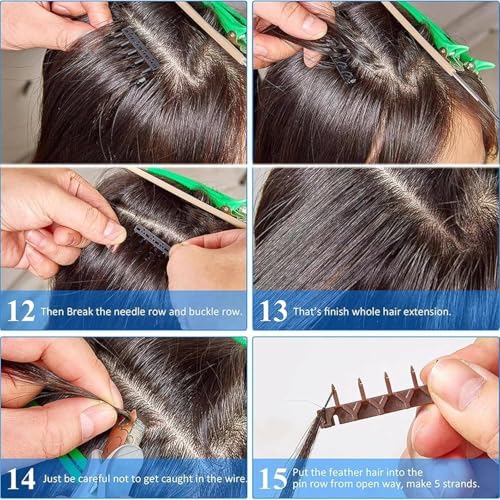 12 Then Break the needle row and buckle row.

13 That's finish whole hair extension.

14 Just be careful not to get caught in the wire.

15 Put the feather hair into the pin row from open way, make 5 strands.