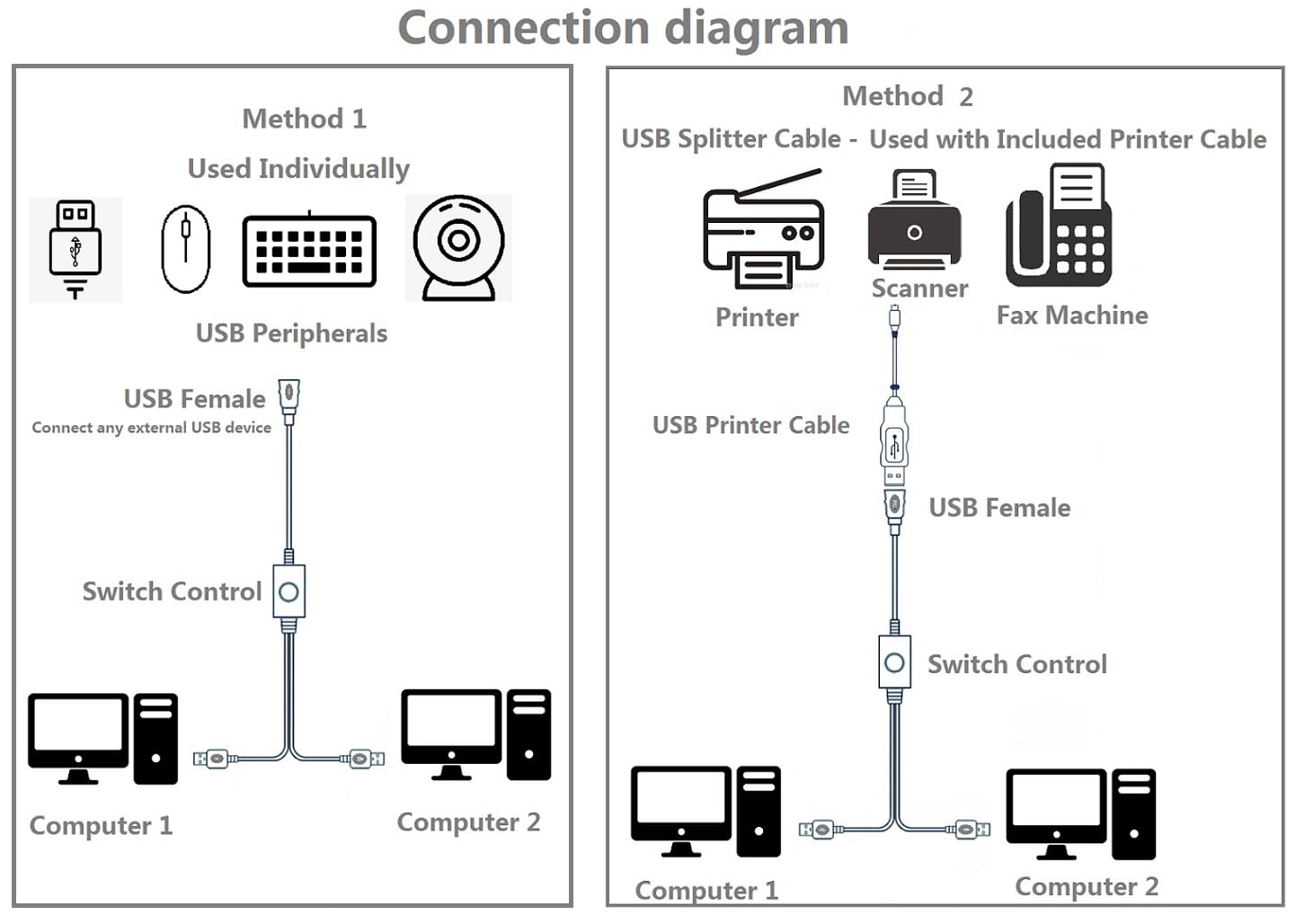 Connection diagram

Method 1

Used Individually

USB Peripherals

USB Female

Connect any external USB device

Switch Control

Computer 1

Computer 2

Method 2

USB Splitter Cable - Used with Included Printer Cable

Printer

Scanner

Fax Machine

USB Printer Cable

USB Female

Switch Control

Computer 1

Computer 2