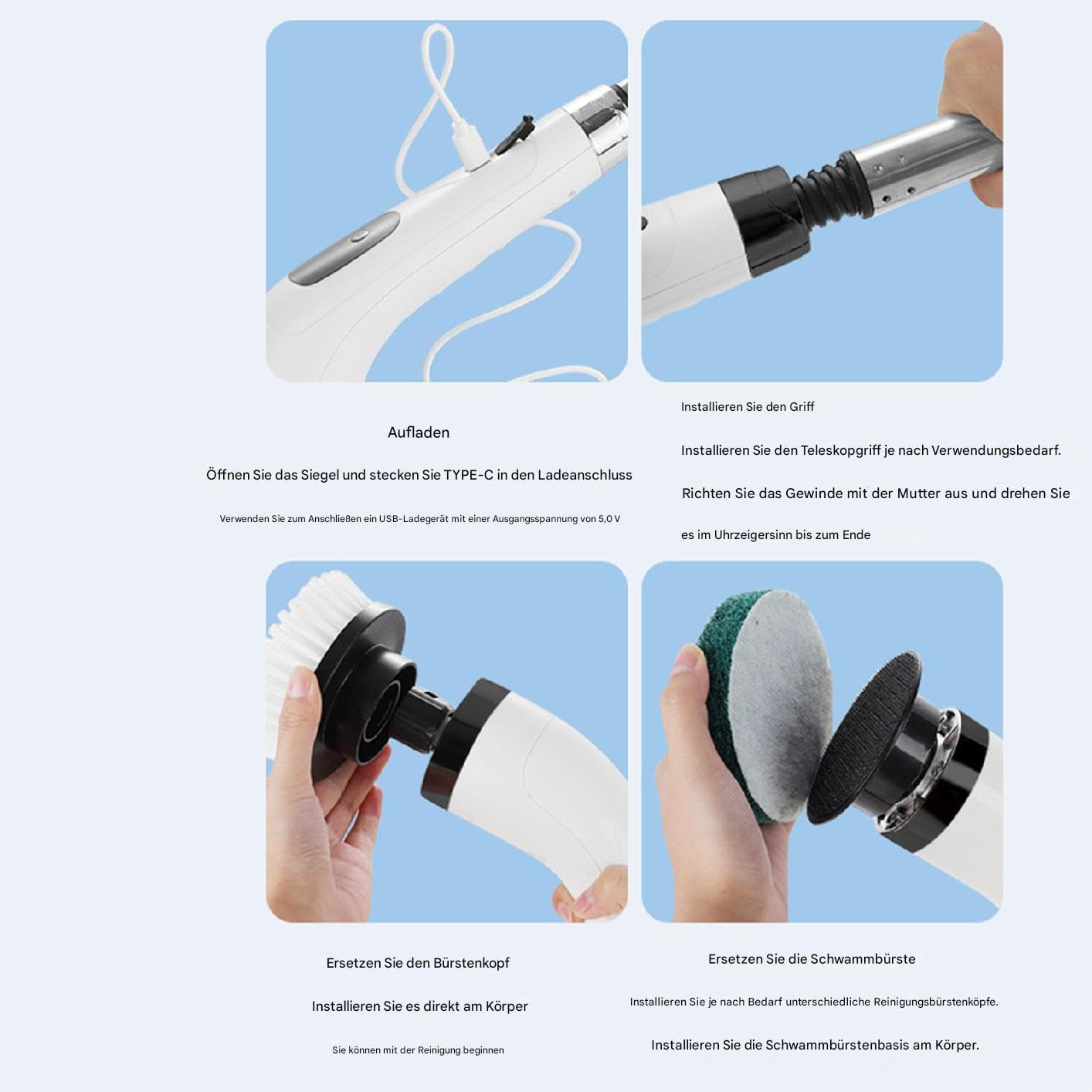 Aufladen

Öffnen Sie das Siegel und stecken Sie TYPE-C in den Ladeanschluss

Verwenden Sie zum Anschließen ein USB-Ladegerät mit einer Ausgangsspannung von 5,0 V

Installieren Sie den Griff

Installieren Sie den Teleskopgriff je nach Verwendungsbedarf.

Richten Sie das Gewinde mit der Mutter aus und drehen Sie

es im Uhrzeigersinn bis zum Ende

Ersetzen Sie den Bürstenkopf

Installieren Sie es direkt am Körper

Sie können mit der Reinigung beginnen

Ersetzen Sie die Schwammbürste

Installieren Sie je nach Bedarf unterschiedliche Reinigungsbürstenköpfe.

Installieren Sie die Schwammbürstenbasis am Körper.