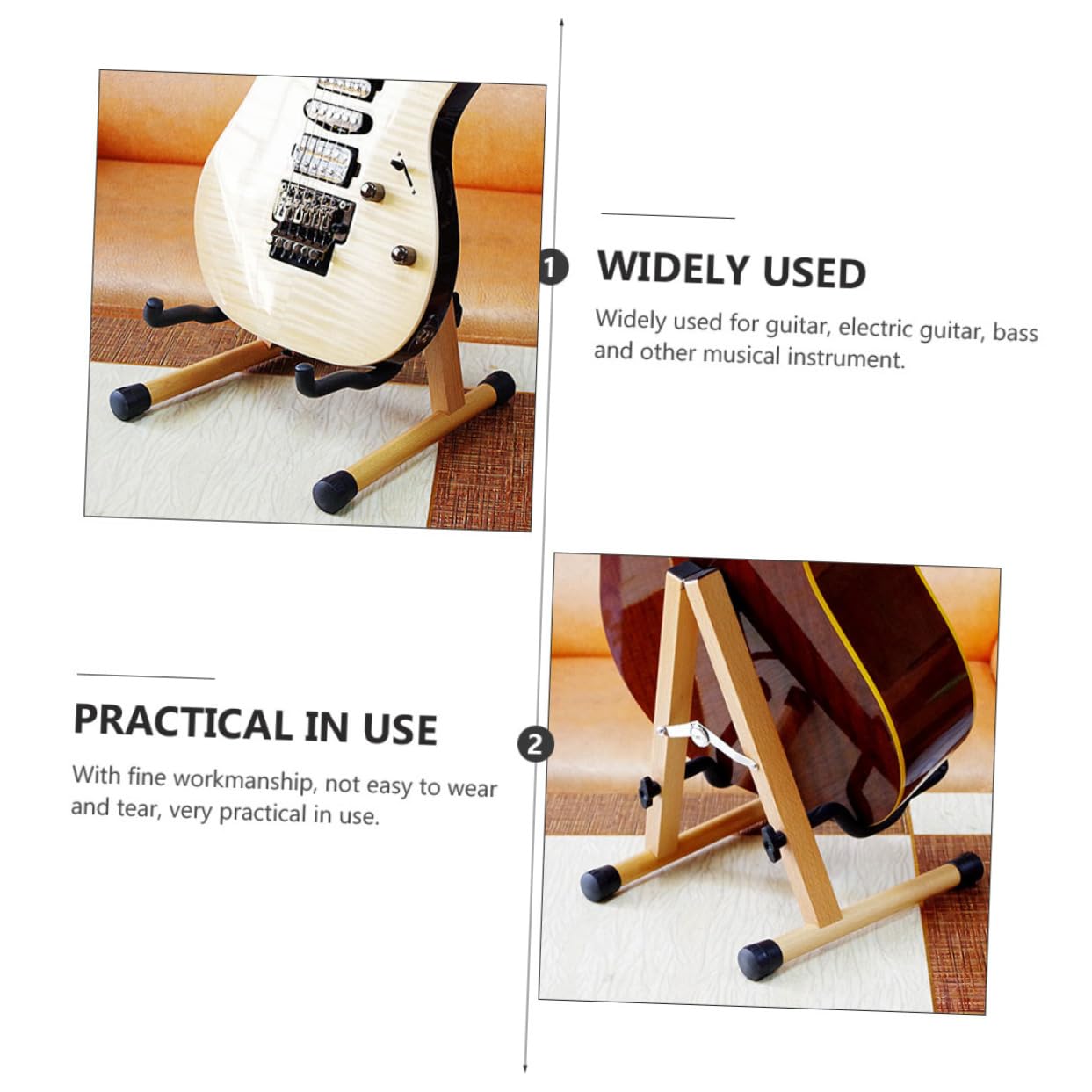 1

WIDELY USED

Widely used for guitar, electric guitar, bass and other musical instrument.

PRACTICAL IN USE

With fine workmanship, not easy to wear and tear, very practical in use.

2