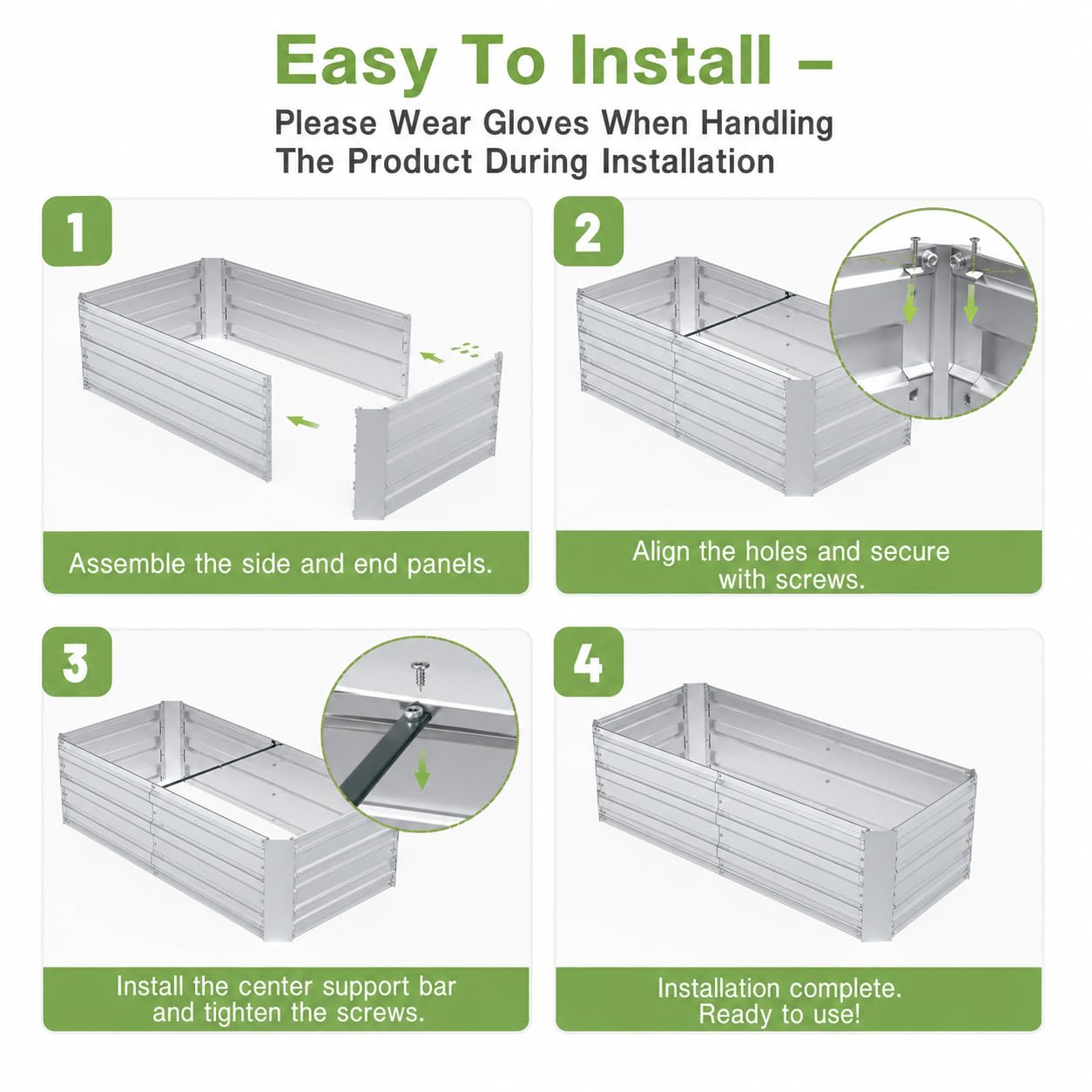 Easy To Install –

Please Wear Gloves When Handling The Product During Installation

1

Assemble the side and end panels.

2

Align the holes and secure with screws.

3

Install the center support bar and tighten the screws.

4

Installation complete. Ready to use!