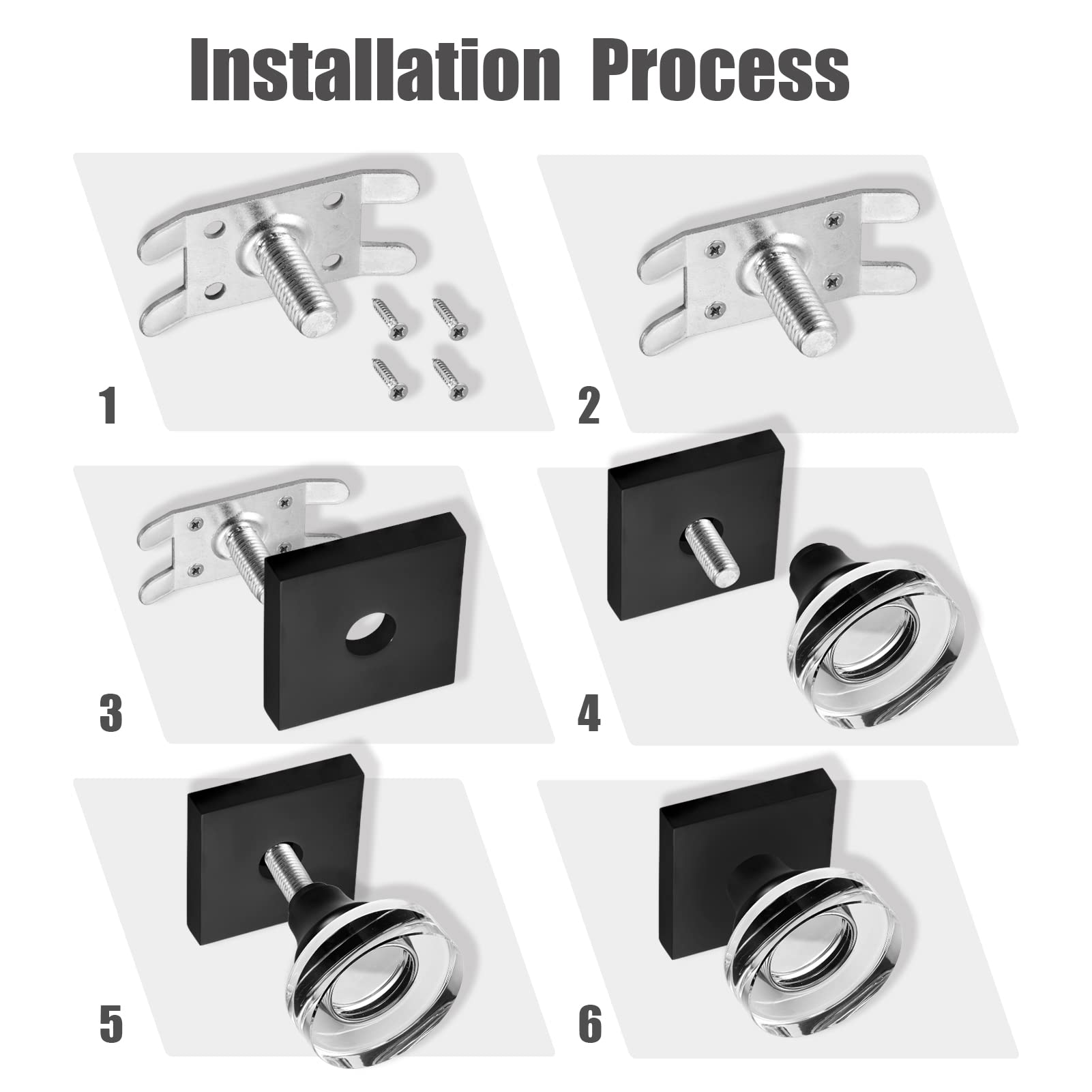 Installation Process

1

2

3

4

5

6