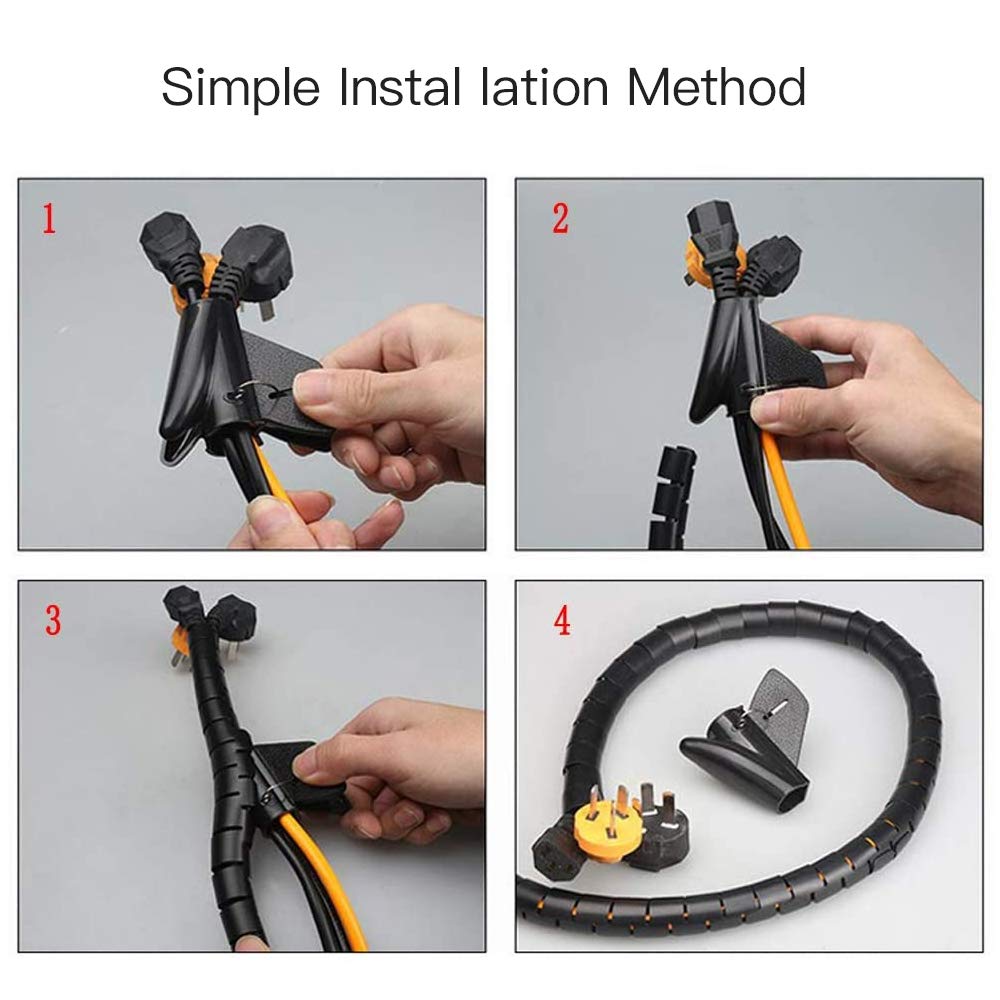 Simple Instal lation Method

1

2

3

4