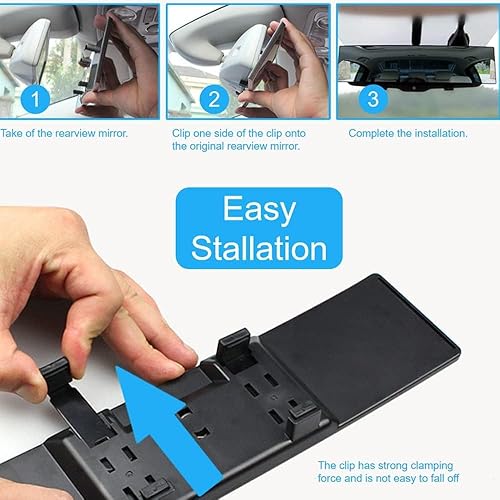 1

Take of the rearview mirror.

2

Clip one side of the clip onto the original rearview mirror.

3

Complete the installation.

Easy Stallation

The clip has strong clamping force and is not easy to fall off