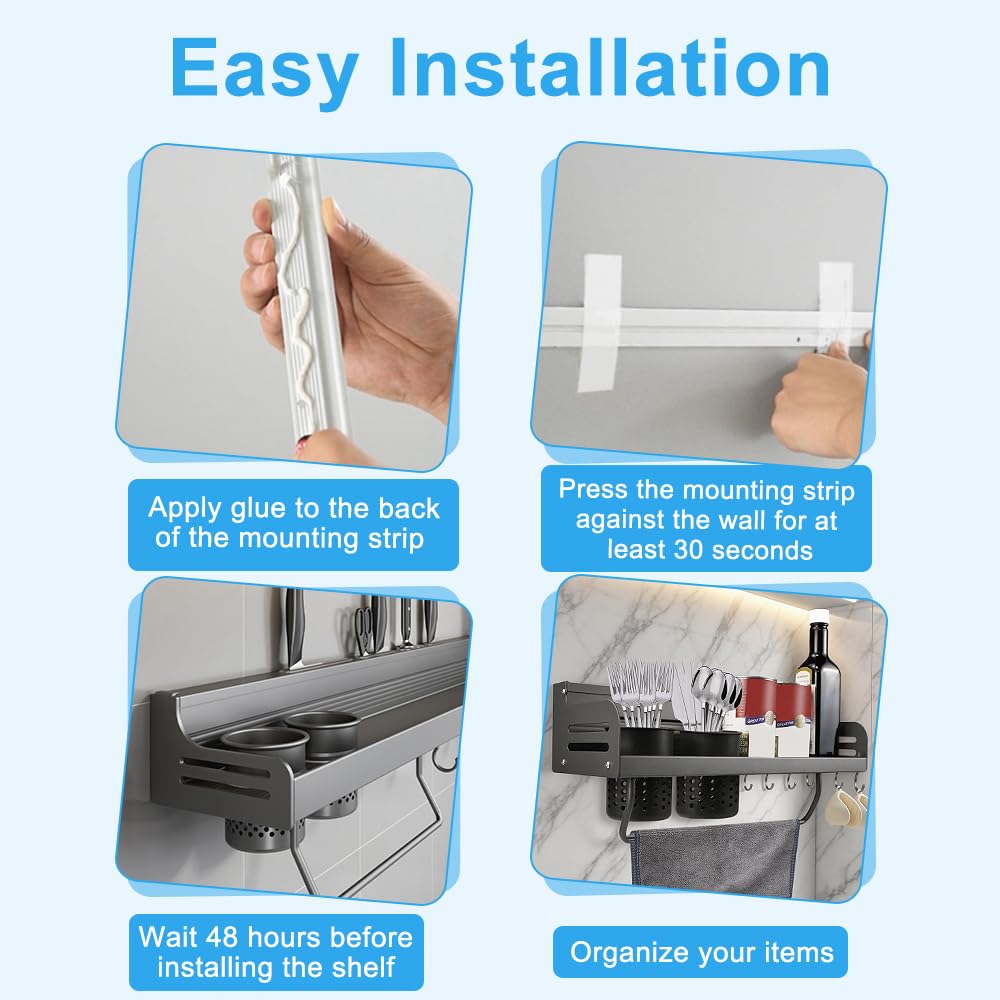 Easy Installation

Apply glue to the back of the mounting strip

Press the mounting strip against the wall for at least 30 seconds

Wait 48 hours before installing the shelf

Organize your items