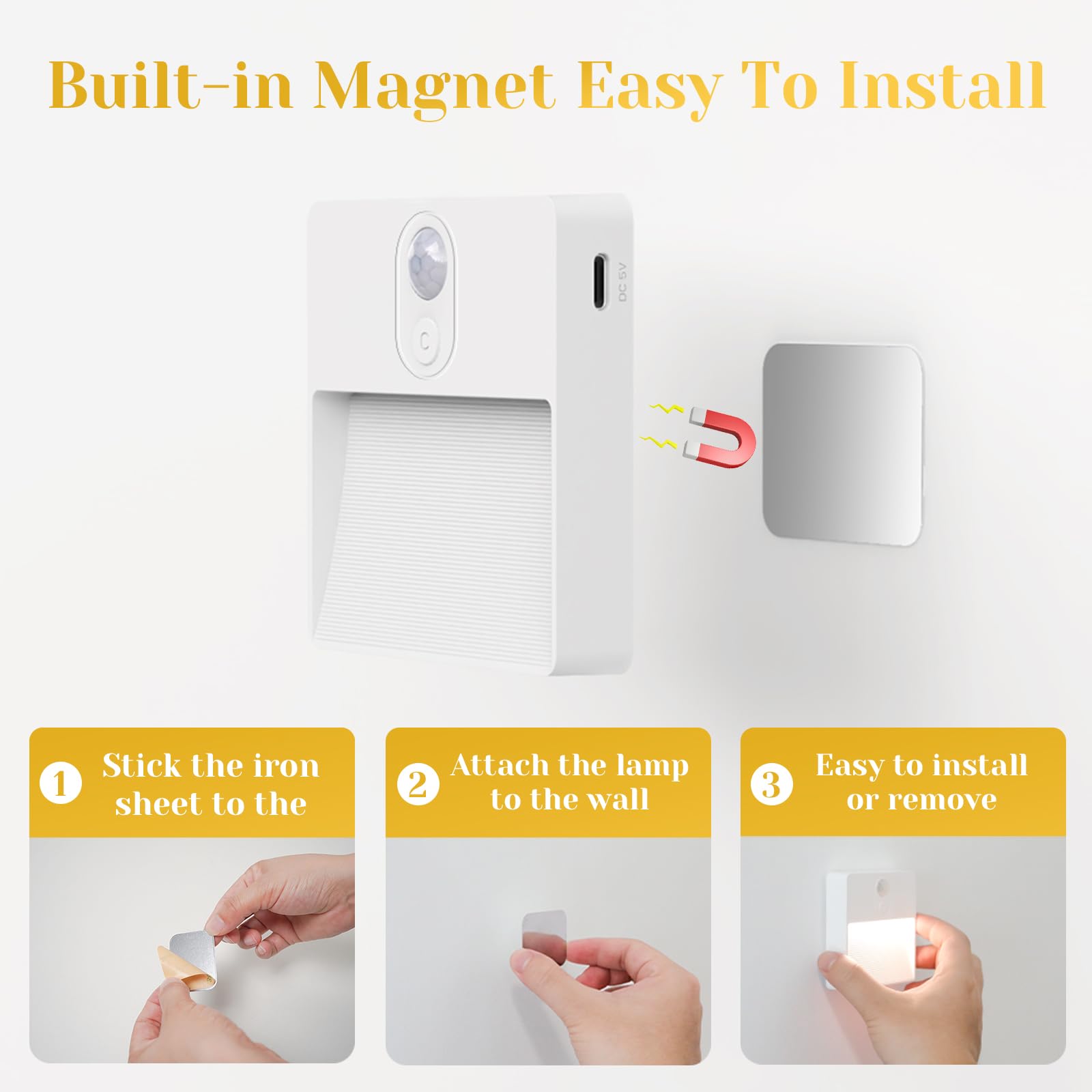 Built-in Magnet Easy To Install

DC 5V

1 Stick the iron sheet to the

2 Attach the lamp to the wall

3 Easy to install or remove