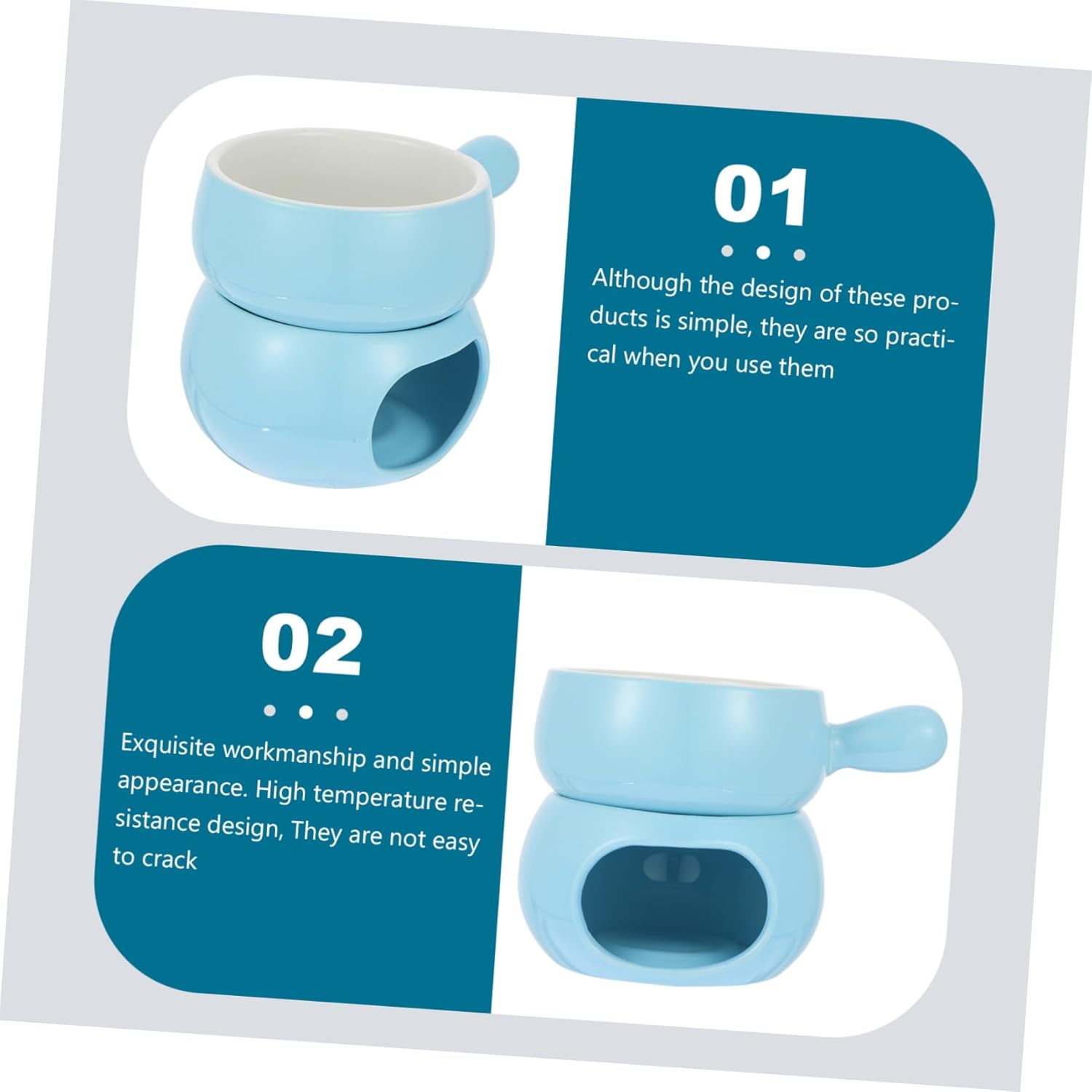 01

Although the design of these products is simple, they are so practical when you use them

02

Exquisite workmanship and simple appearance. High temperature resistance design, They are not easy to crack