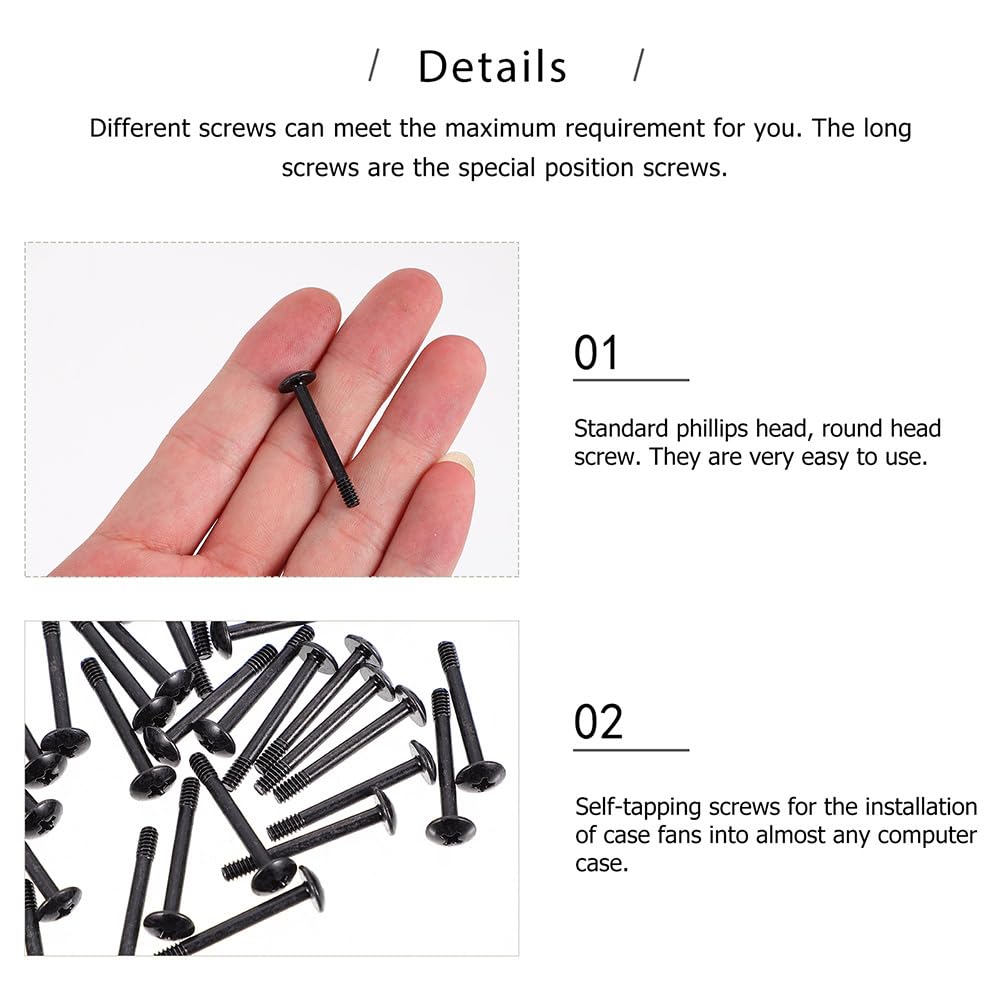 / Details /

Different screws can meet the maximum requirement for you. The long screws are the special position screws.

01

Standard phillips head, round head screw. They are very easy to use.

02

Self-tapping screws for the installation of case fans into almost any computer case.