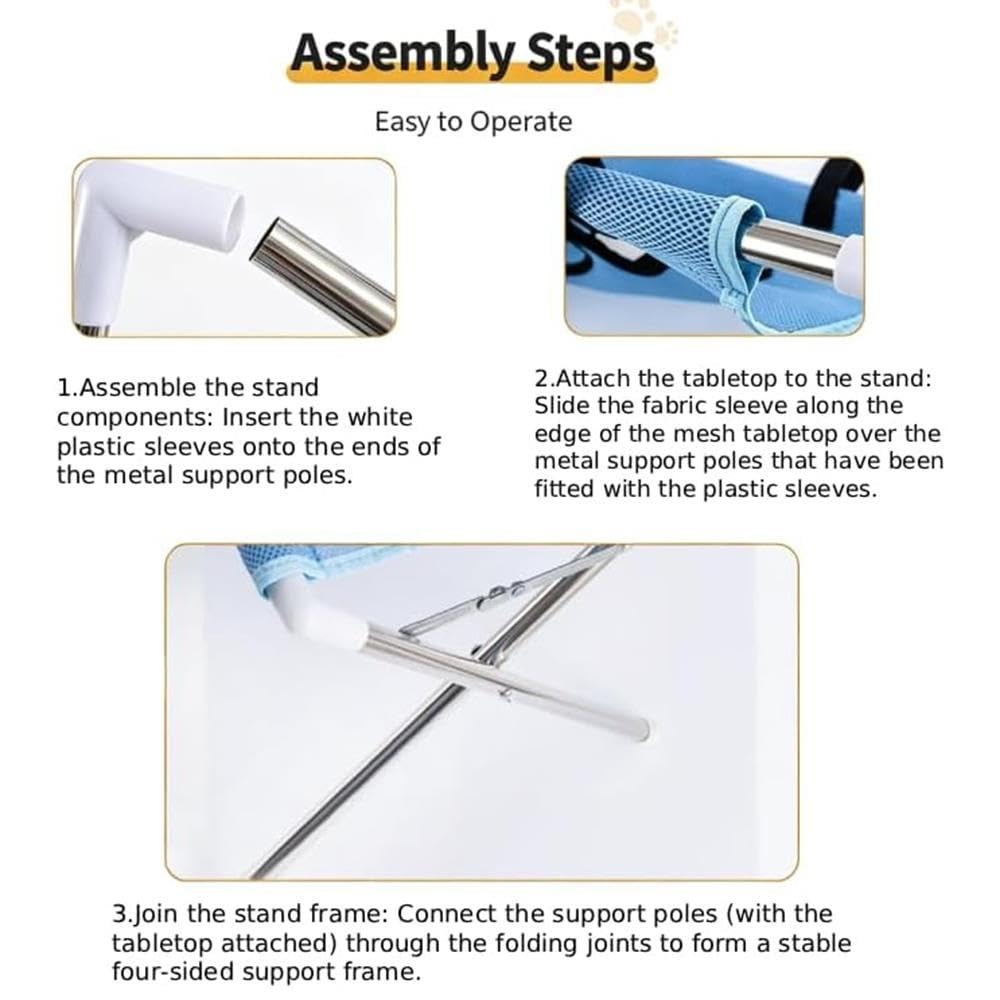 Assembly Steps

Easy to Operate

1.Assemble the stand components: Insert the white plastic sleeves onto the ends of the metal support poles.

2.Attach the tabletop to the stand: Slide the fabric sleeve along the edge of the mesh tabletop over the metal support poles that have been fitted with the plastic sleeves.

3.Join the stand frame: Connect the support poles (with the tabletop attached) through the folding joints to form a stable four-sided support frame.