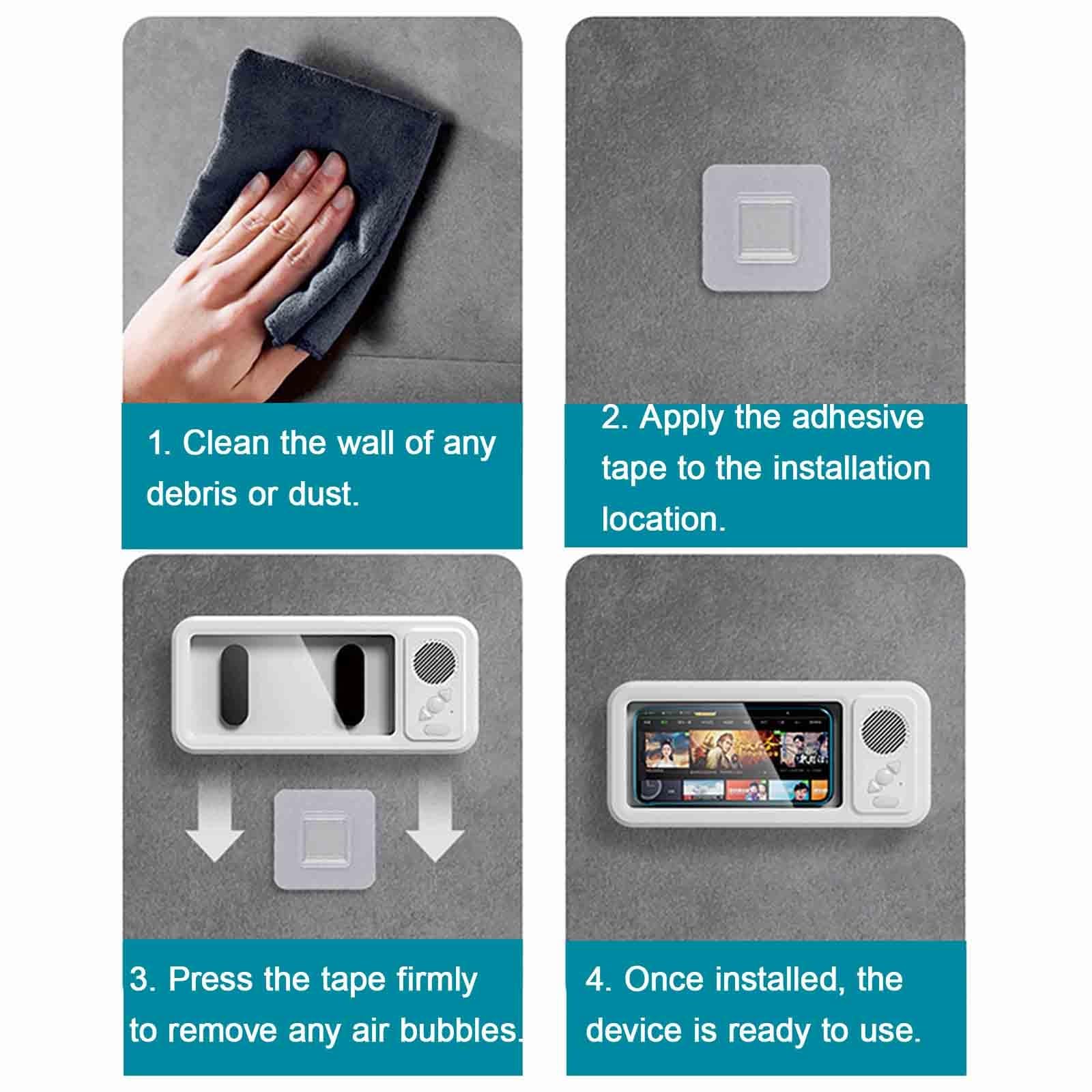 1. Clean the wall of any debris or dust.

2. Apply the adhesive tape to the installation location.

3. Press the tape firmly to remove any air bubbles.

4. Once installed, the device is ready to use.