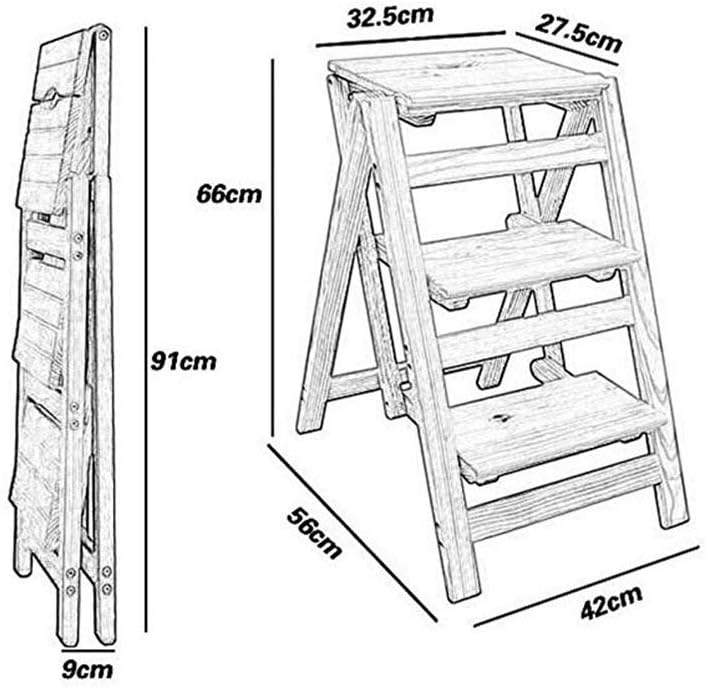 32.5cm
27.5cm
66cm
91cm
56cm
42cm
9cm