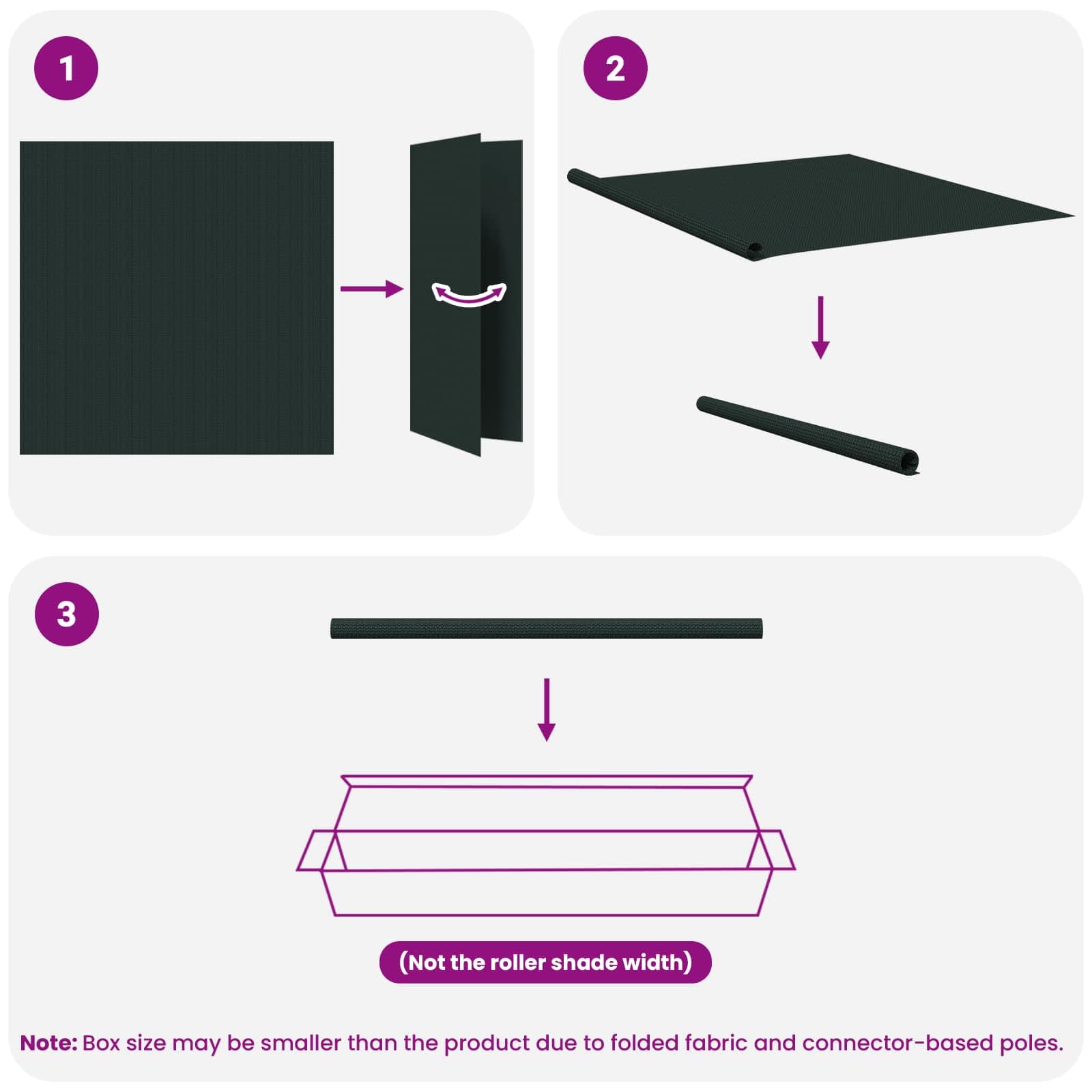 1

2

3

(Not the roller shade width)

Note: Box size may be smaller than the product due to folded fabric and connector-based poles.