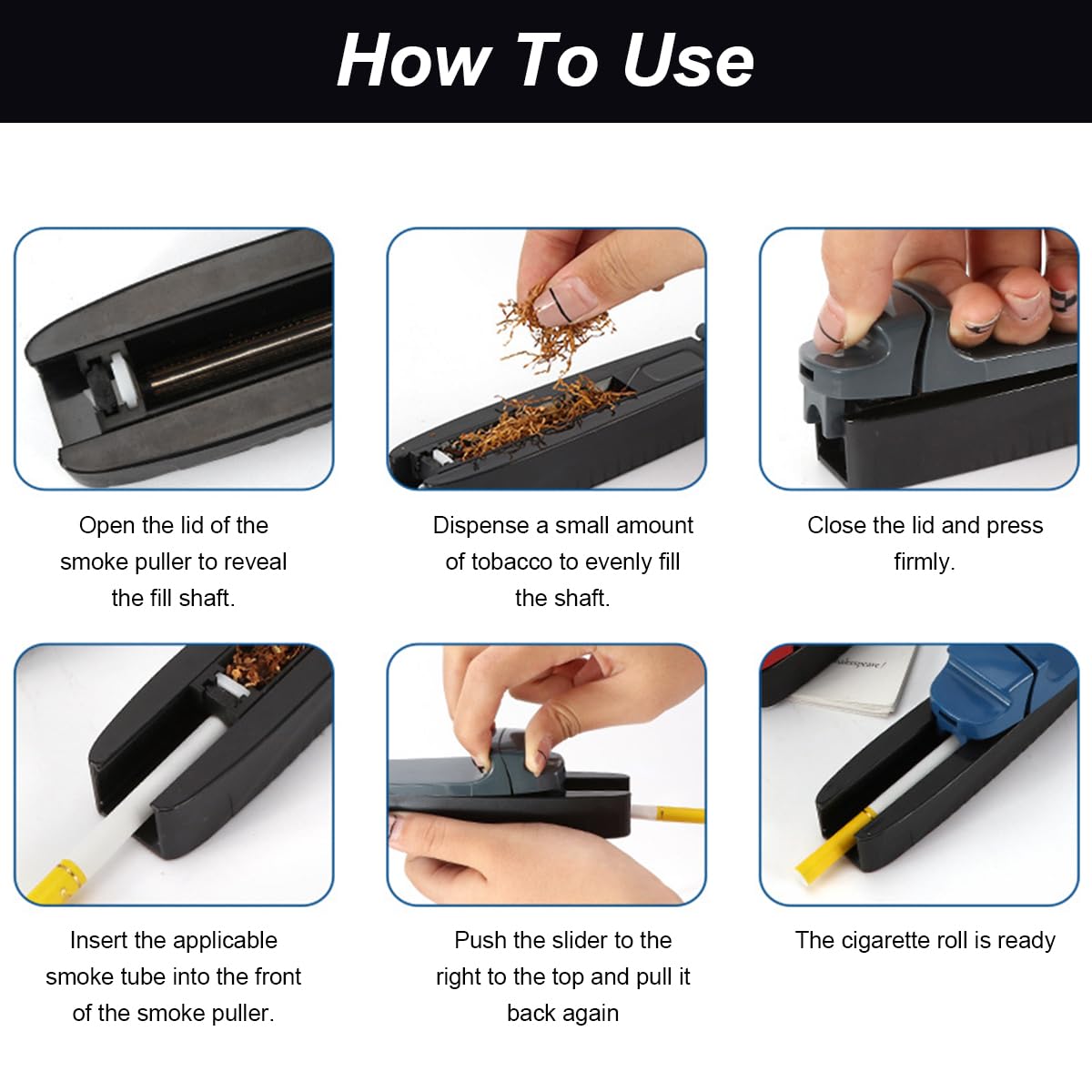 How To Use

Open the lid of the smoke puller to reveal the fill shaft.

Dispense a small amount of tobacco to evenly fill the shaft.

Close the lid and press firmly.

Insert the applicable smoke tube into the front of the smoke puller.

Push the slider to the right to the top and pull it back again

The cigarette roll is ready