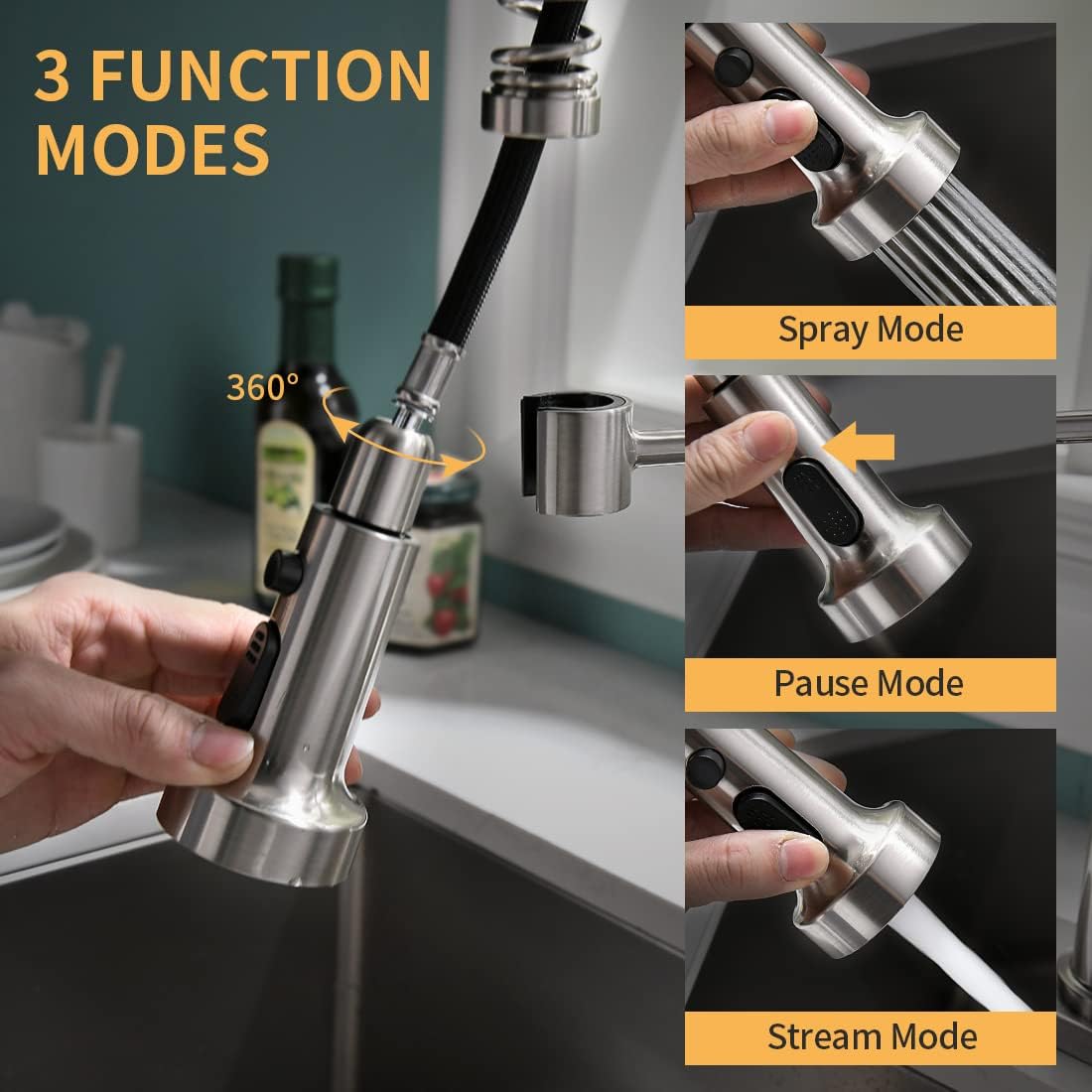 3 FUNCTION MODES

360°

Spray Mode

Pause Mode

Stream Mode