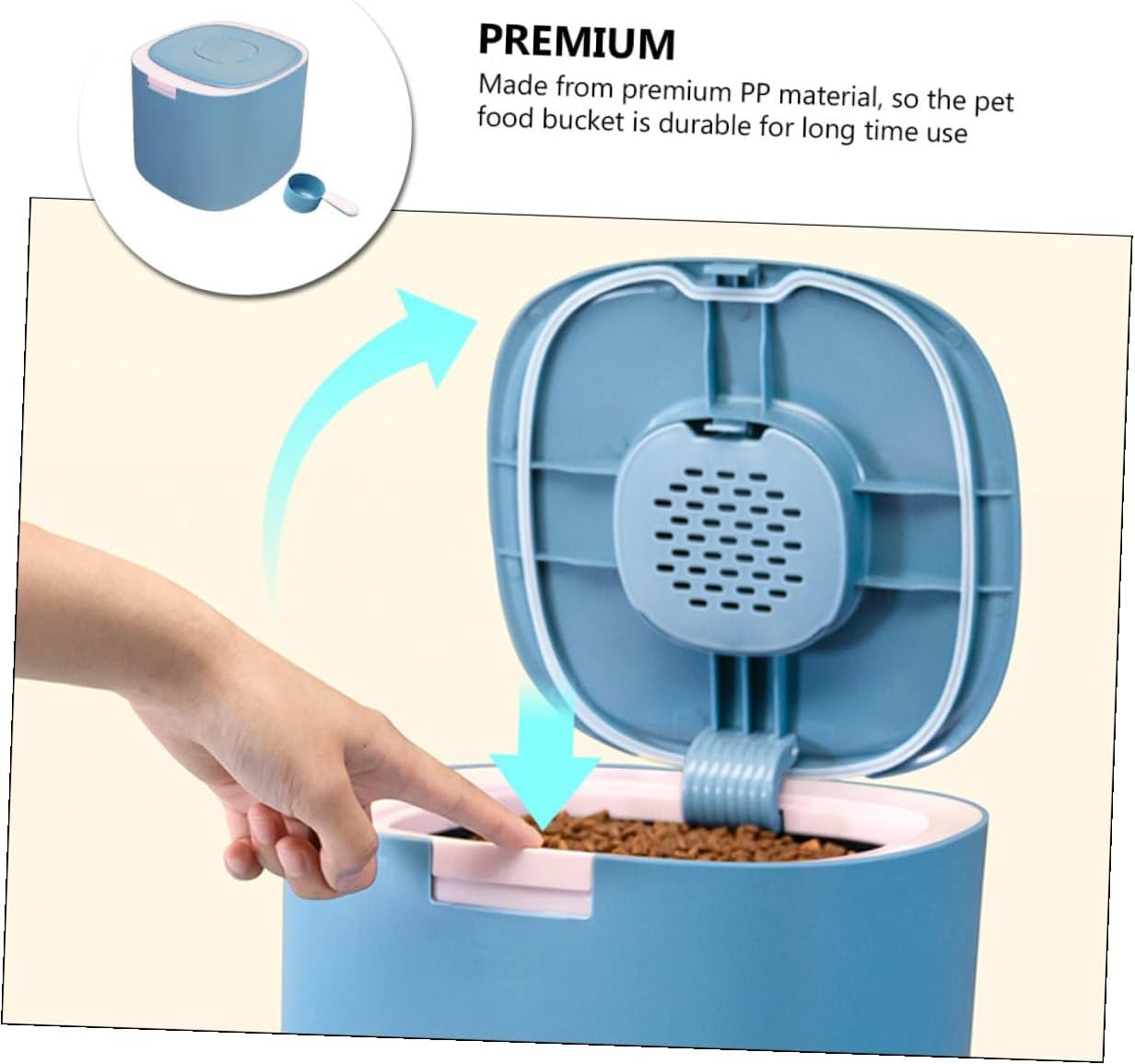 PREMIUM

Made from premium PP material, so the pet food bucket is durable for long time use