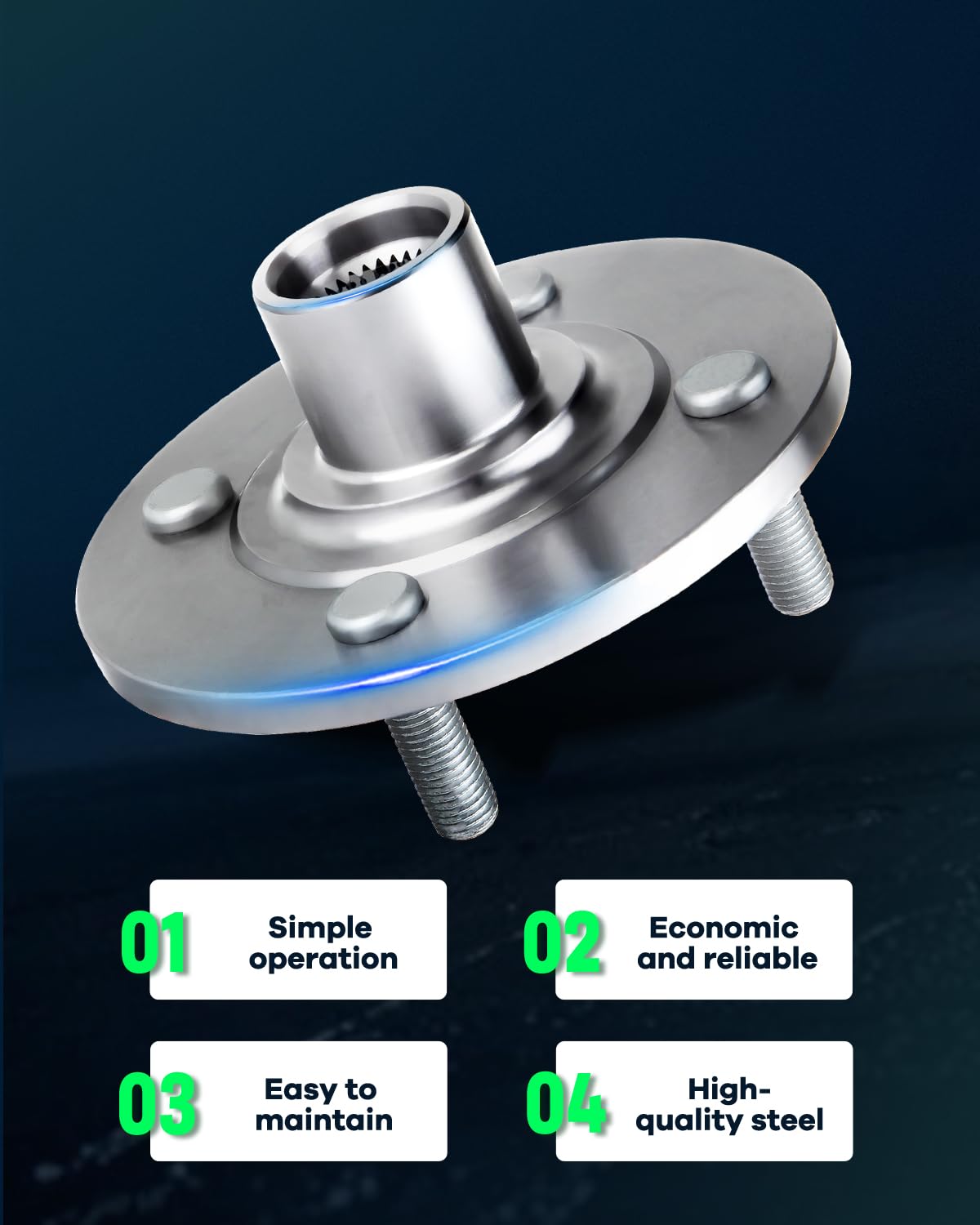 01 Simple operation

02 Economic and reliable

03 Easy to maintain

04 High-quality steel