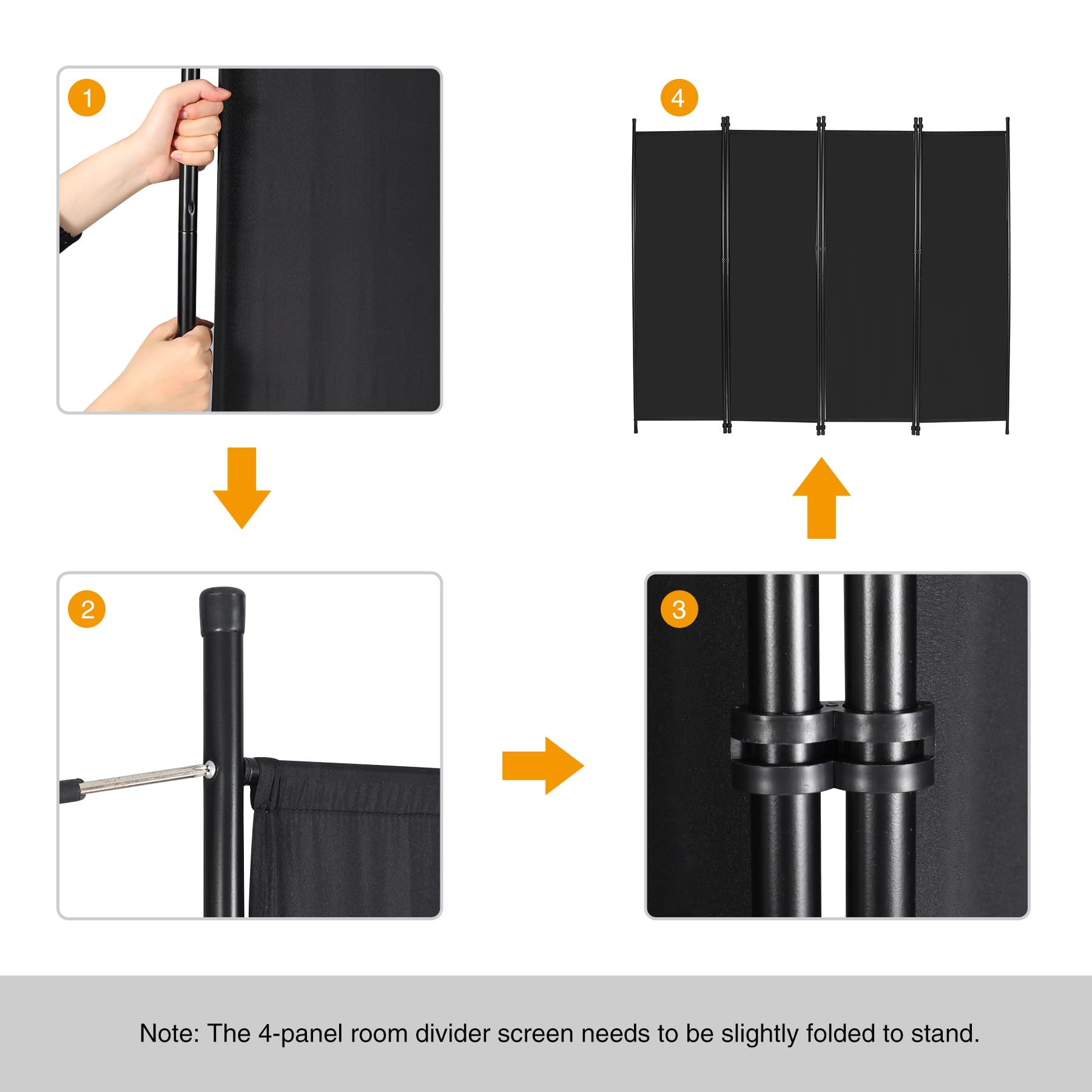 1

4

2

3

Note: The 4-panel room divider screen needs to be slightly folded to stand.