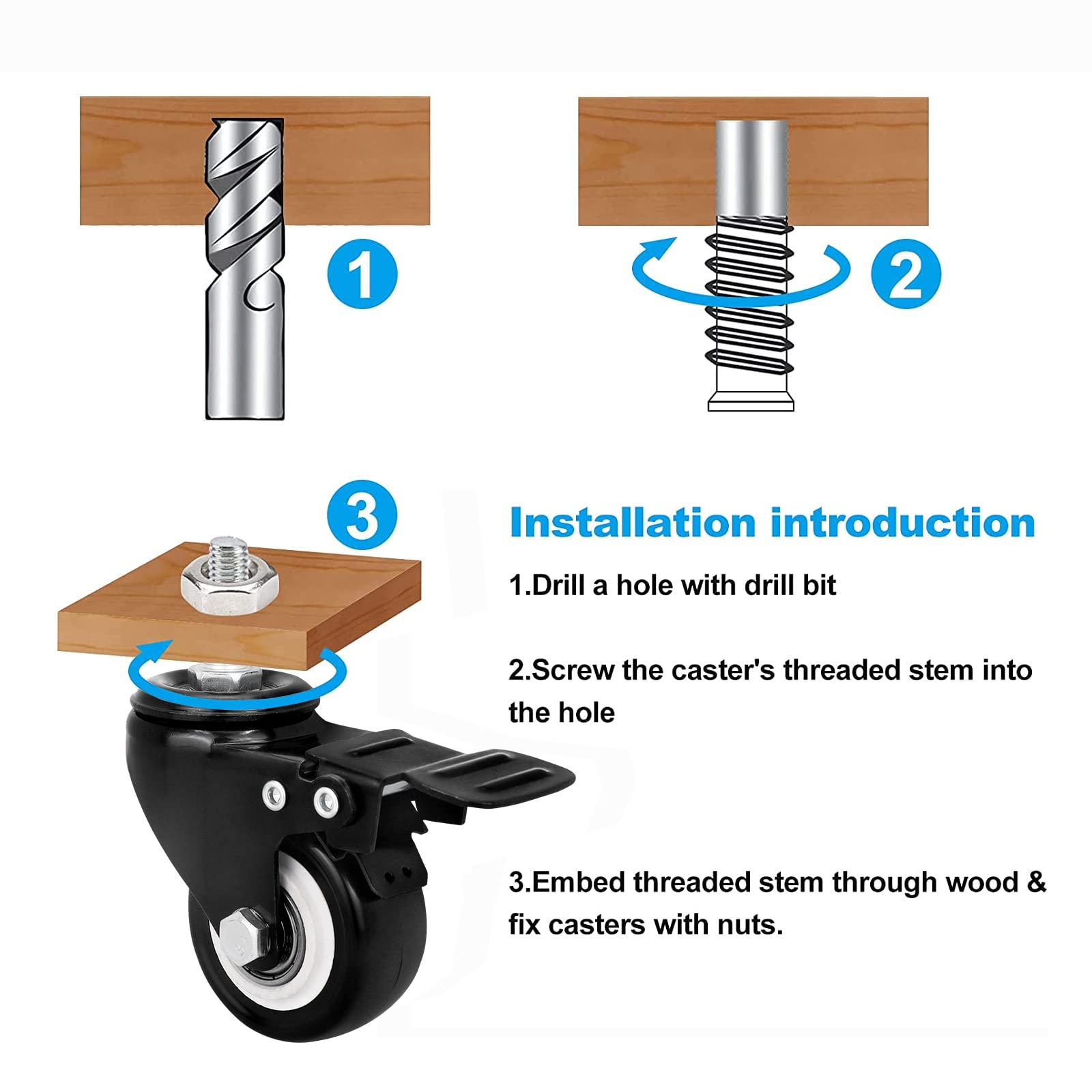 1

2

3

Installation introduction

1.Drill a hole with drill bit

2.Screw the caster's threaded stem into the hole

3.Embed threaded stem through wood & fix casters with nuts.